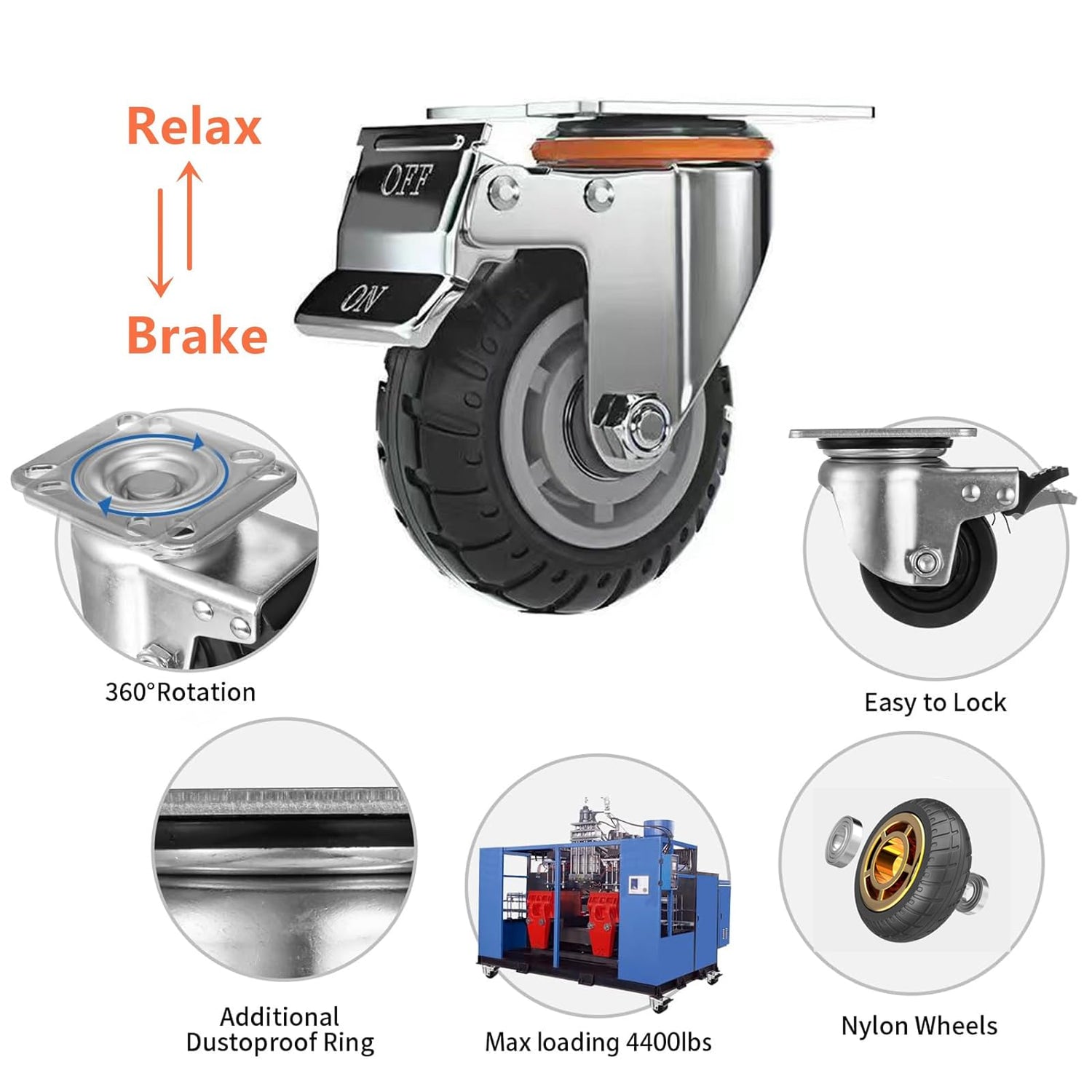 Relax

Brake

OFF

ON

360°Rotation

Easy to Lock

Additional Dustoproof Ring

Max loading 4400lbs

Nylon Wheels