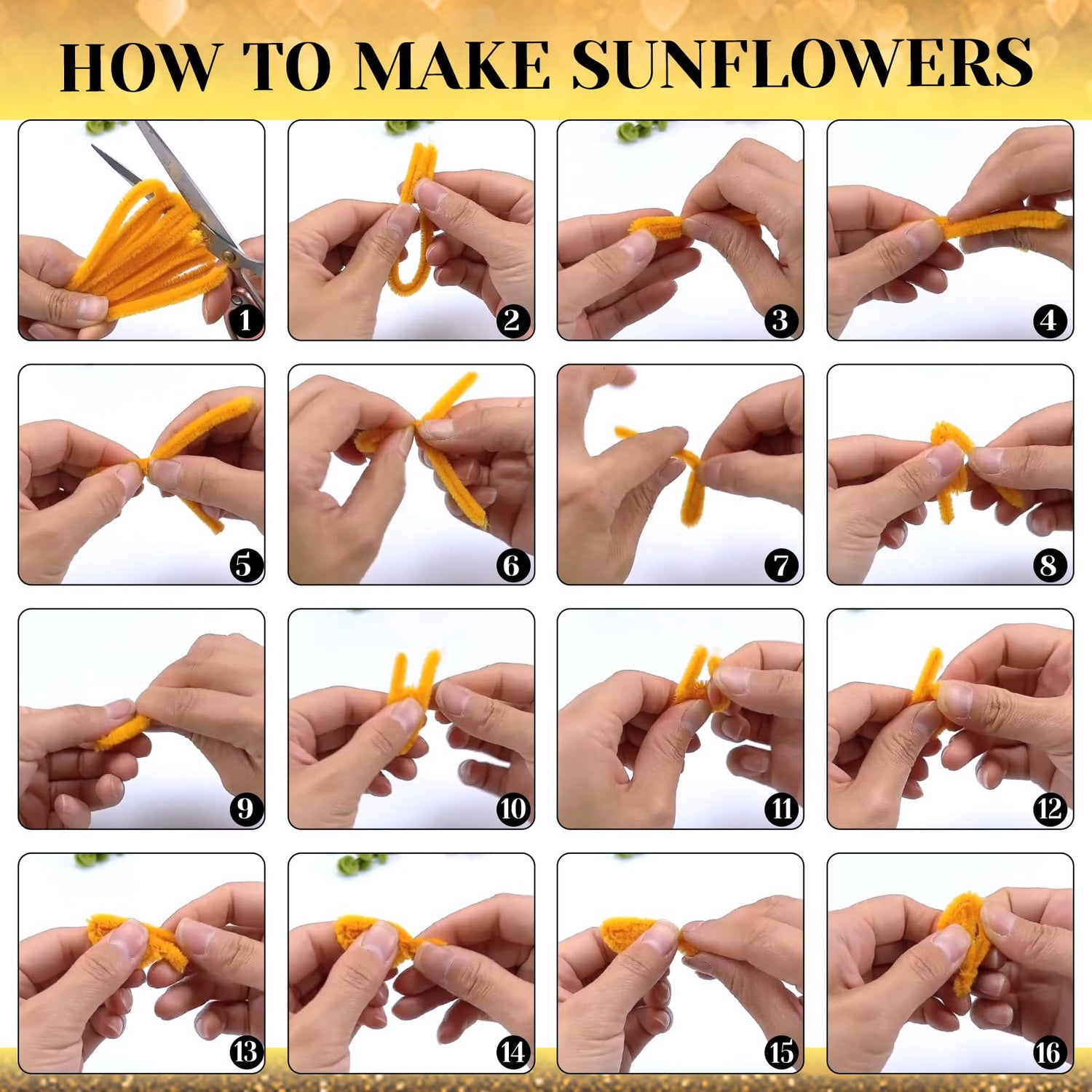 HOW TO MAKE SUNFLOWERS

1
2
3
4
5
6
7
8
9
10
11
12
13
14
15
16