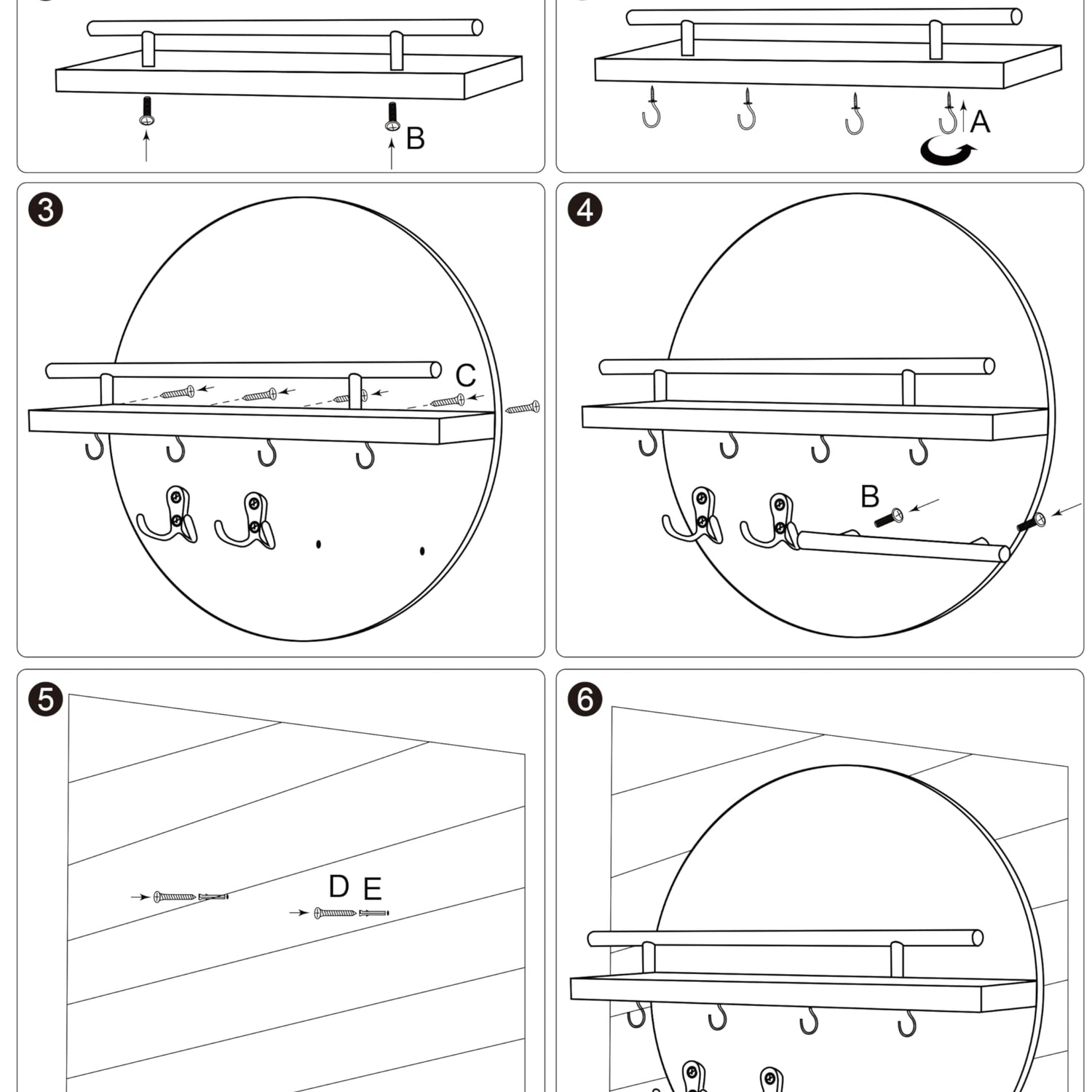 B

A

3

C

4

B

5

D E

6