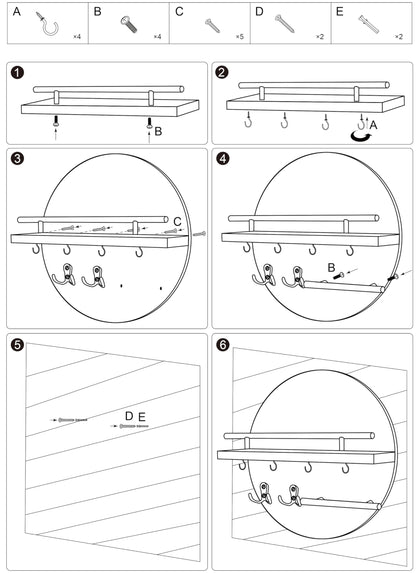 A ×4

B ×4

C ×5

D ×2

E ×2

1

B

2

A

3

C

4

B

5

D E

6