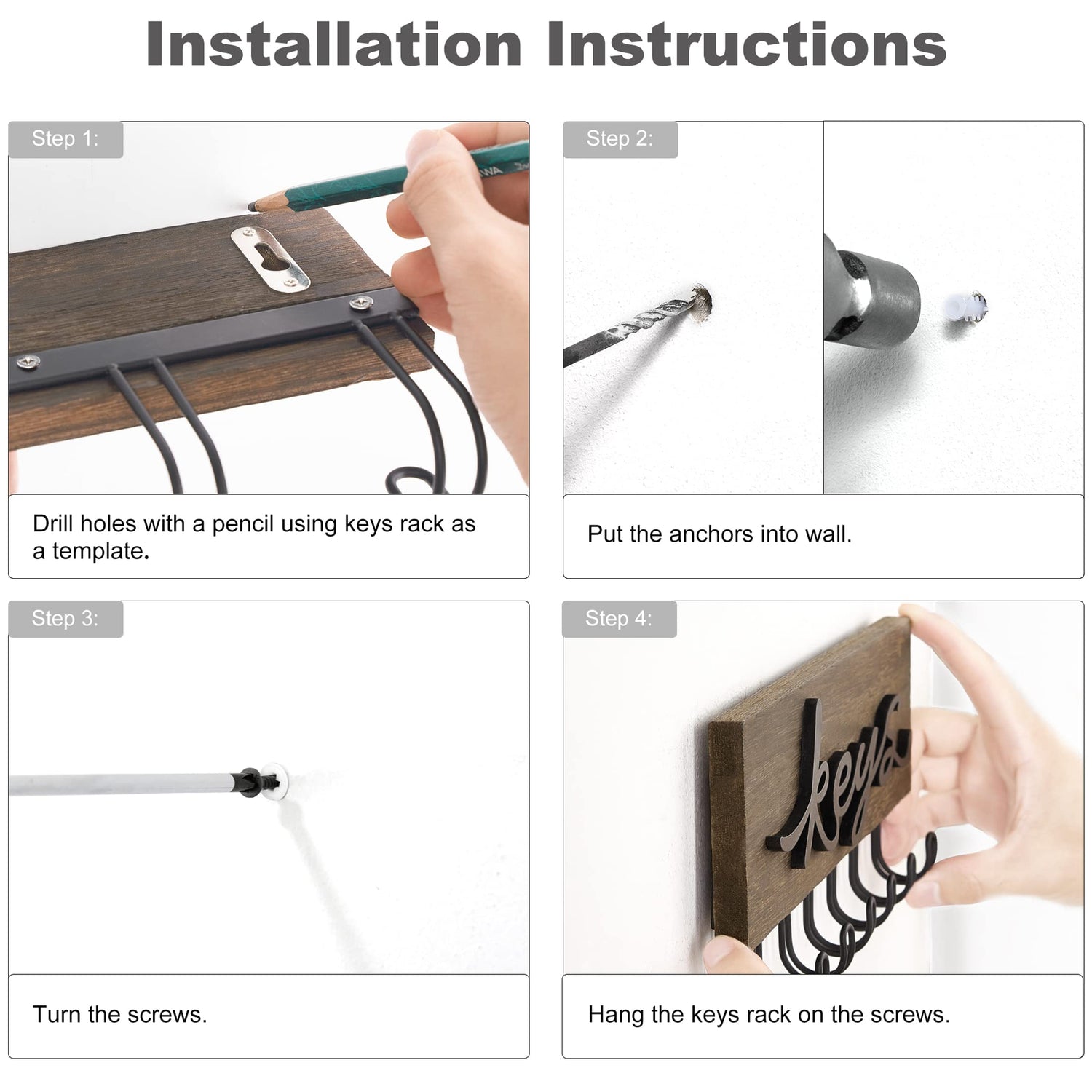 Installation Instructions

Step 1:

Drill holes with a pencil using keys rack as a template.

Step 2:

Put the anchors into wall.

Step 3:

Turn the screws.

Step 4:

keys

Hang the keys rack on the screws.