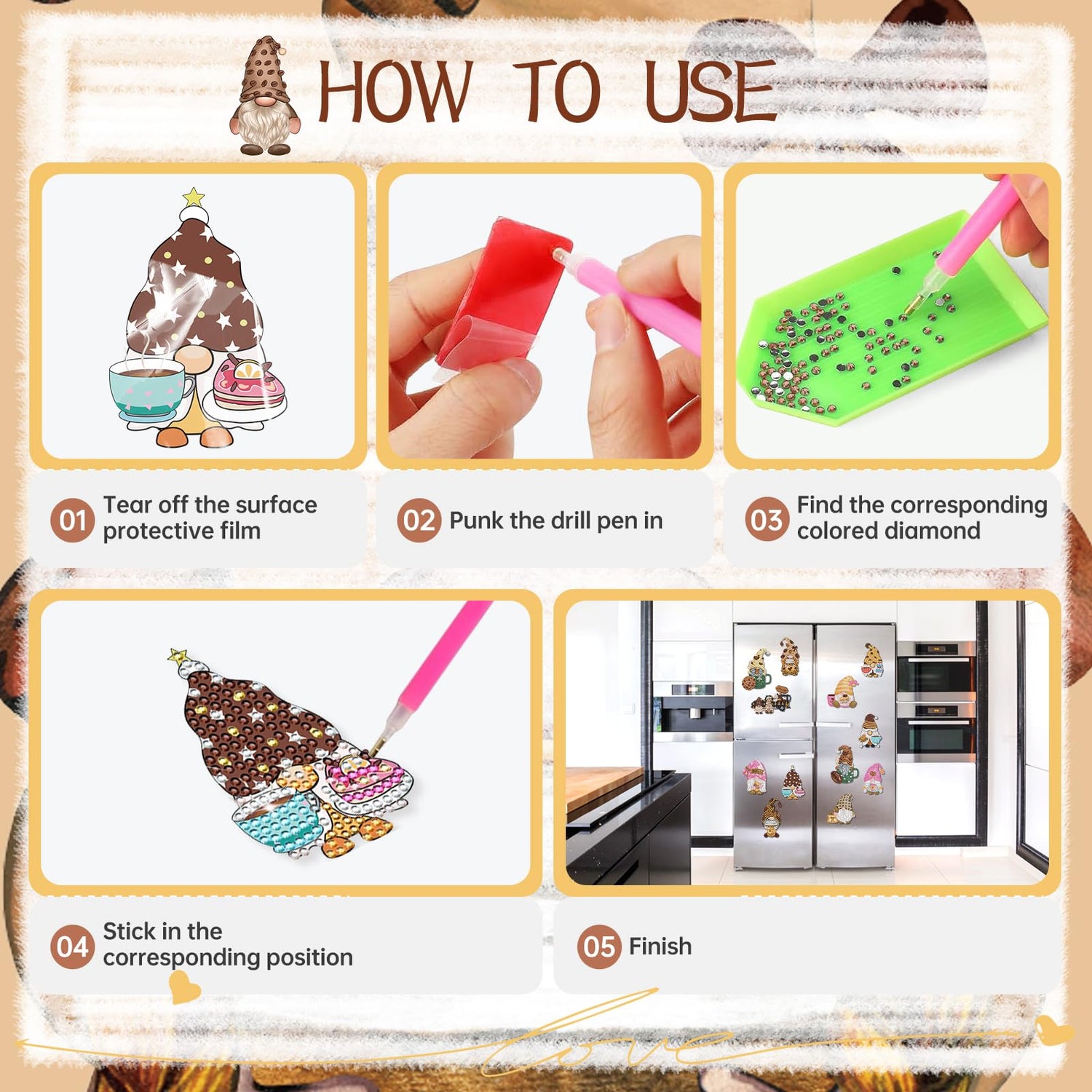 HOW TO USE

01 Tear off the surface protective film

02 Punk the drill pen in

03 Find the corresponding colored diamond

04 Stick in the corresponding position

05 Finish

love