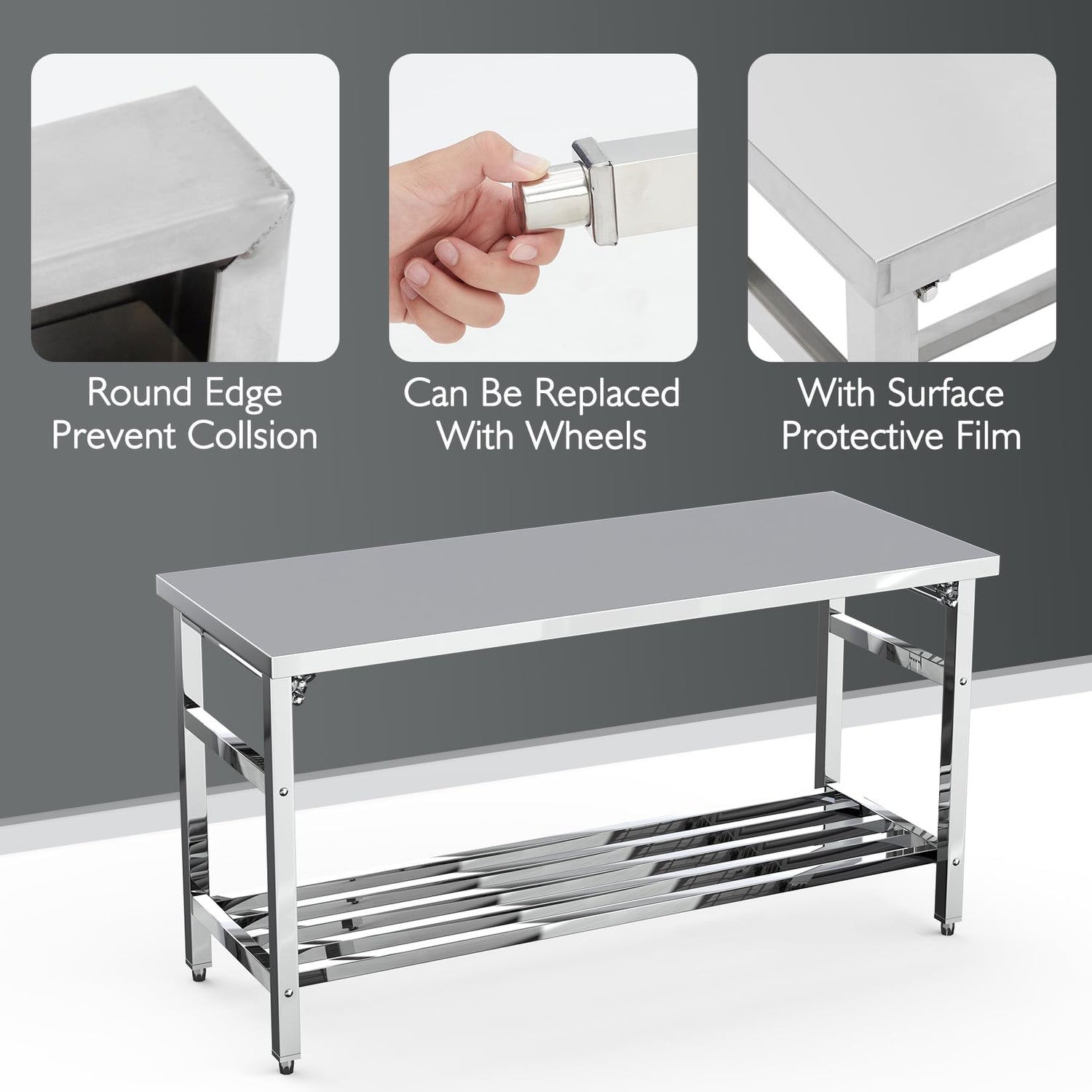 Round Edge
Prevent Collsion

Can Be Replaced
With Wheels

With Surface
Protective Film