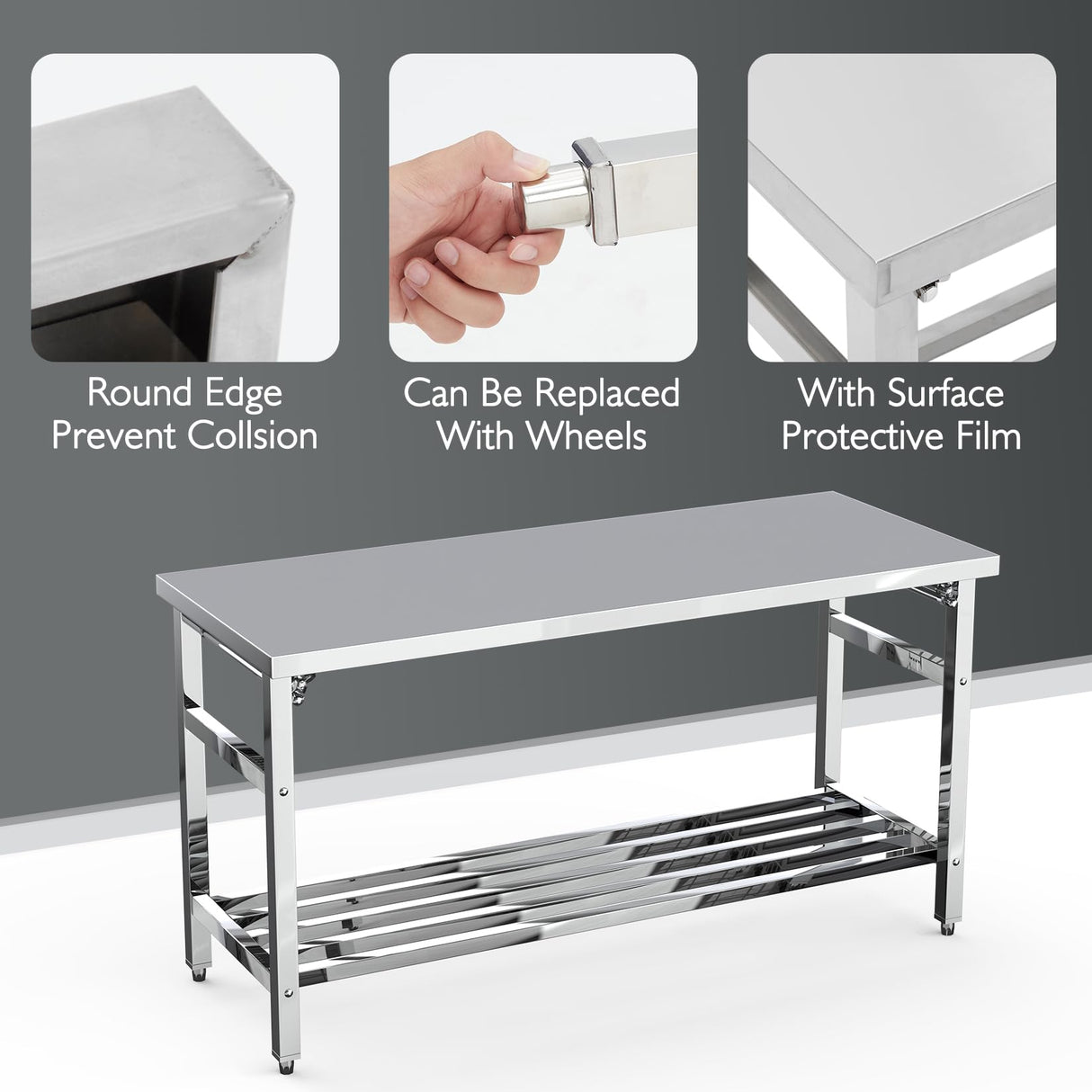 Round Edge
Prevent Collsion

Can Be Replaced
With Wheels

With Surface
Protective Film