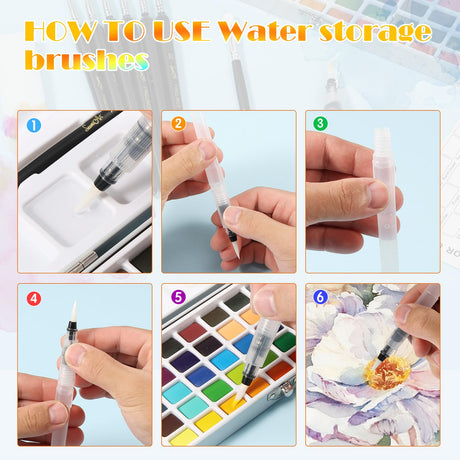 HOW TO USE Water storage brushes

1

2

3

4

5

6