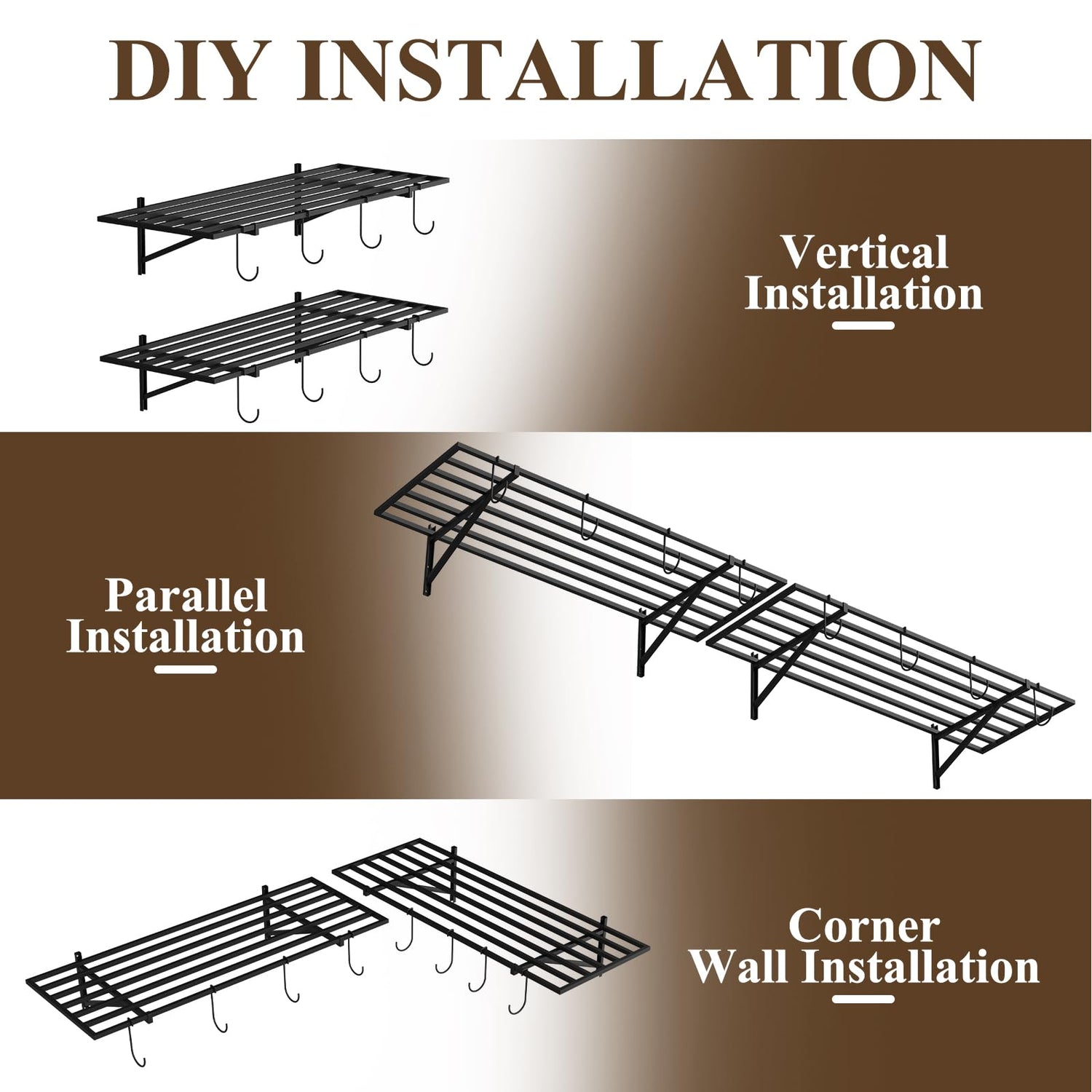 DIY INSTALLATION

Vertical Installation

Parallel Installation

Corner Wall Installation