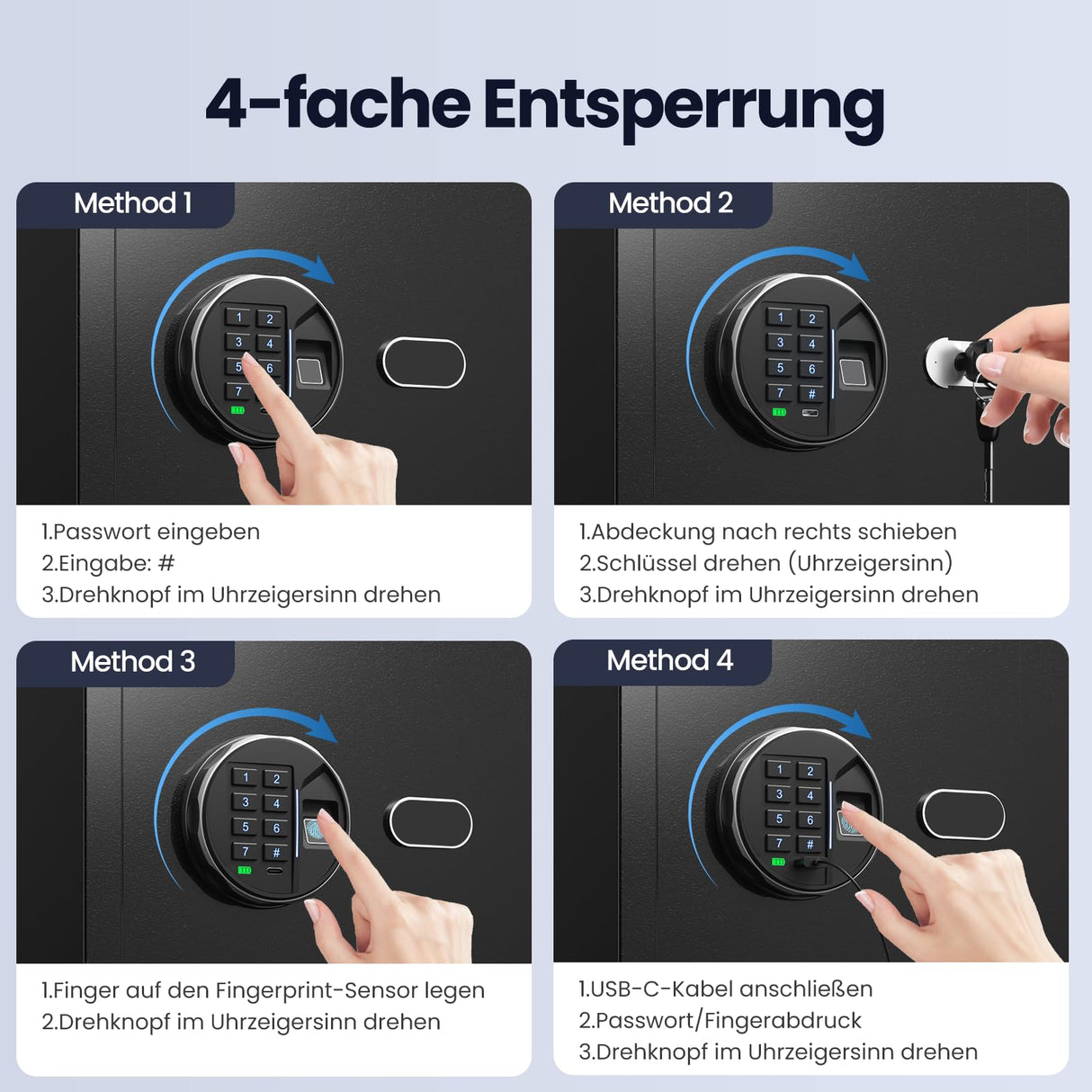 4-fache Entsperrung

Method 1

1
2
3
4
5
6
7

1.Passwort eingeben
2.Eingabe: #
3.Drehknopf im Uhrzeigersinn drehen

Method 2

1
2
3
4
5
6
7
#

1.Abdeckung nach rechts schieben
2.Schlüssel drehen (Uhrzeigersinn)
3.Drehknopf im Uhrzeigersinn drehen

Method 3

1
2
3
4
5
6
7
#

1.Finger auf den Fingerprint-Sensor legen
2.Drehknopf im Uhrzeigersinn drehen

Method 4

1
2
3
4
5
6
7
#

1.USB-C-Kabel anschließen
2.Passwort/Fingerabdruck
3.Drehknopf im Uhrzeigersinn drehen