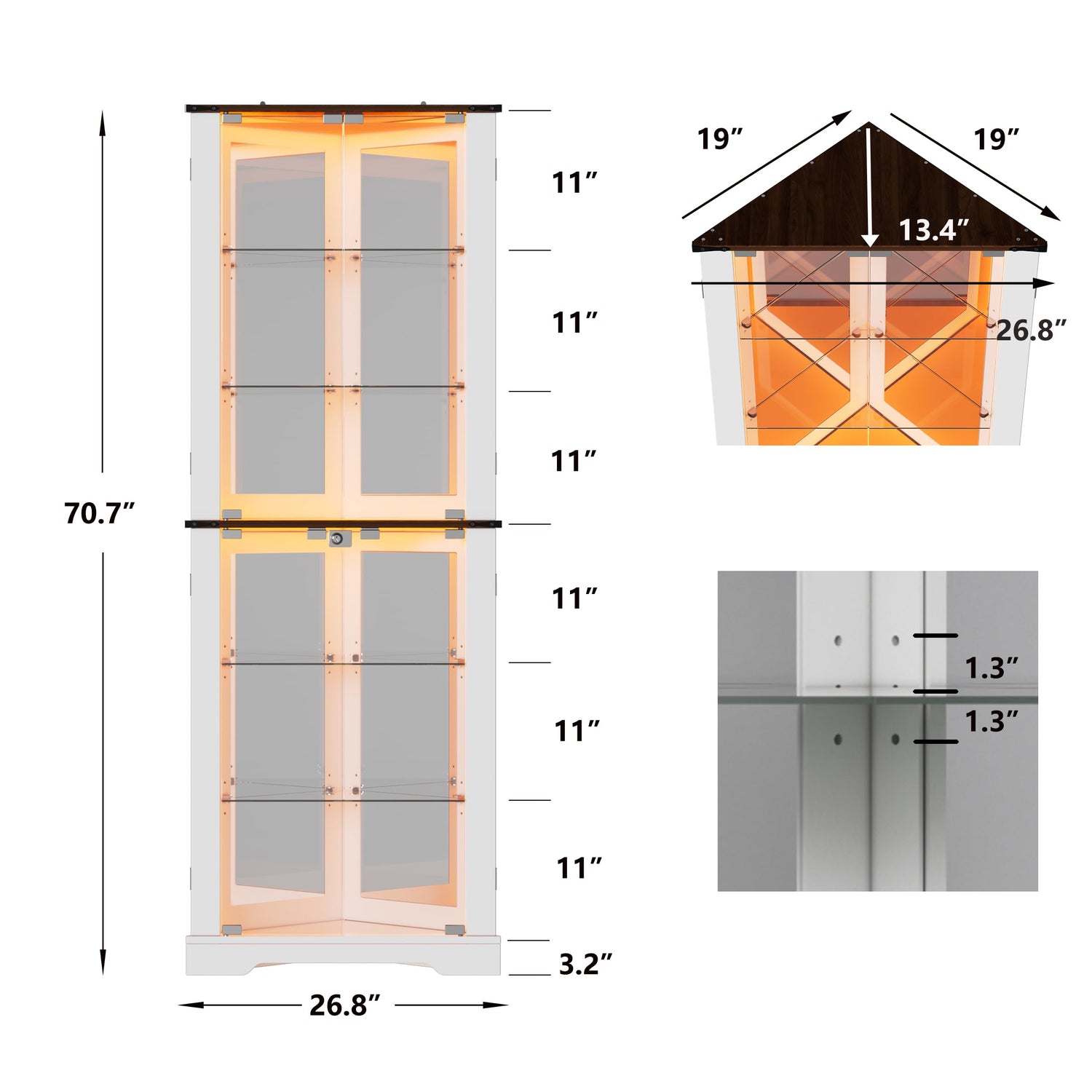 70.7″

11″

11″

11″

11″

11″

11″

3.2″

26.8″

19″

19″

13.4″

26.8″

1.3″

1.3″