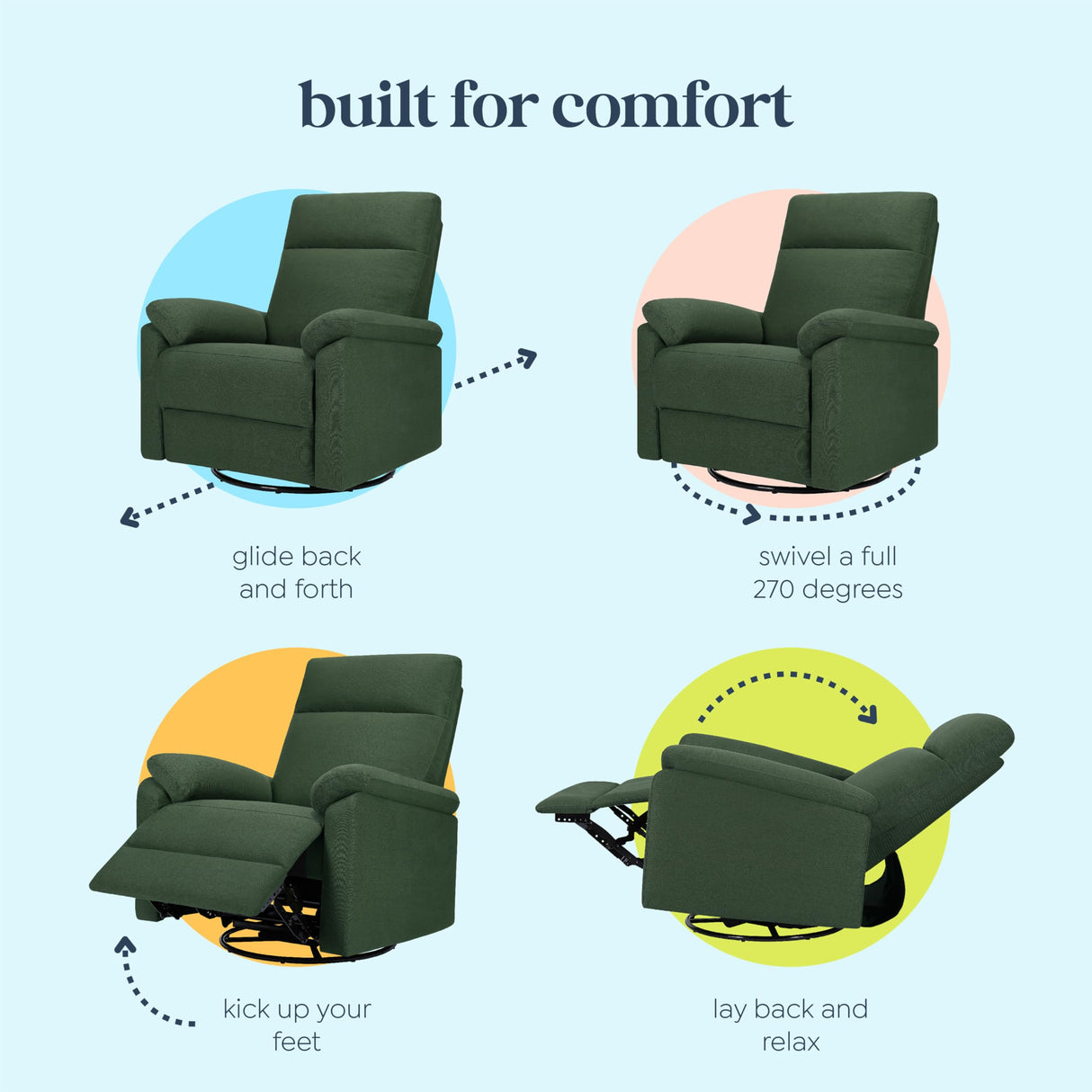 built for comfort

glide back and forth

swivel a full 270 degrees

kick up your feet

lay back and relax