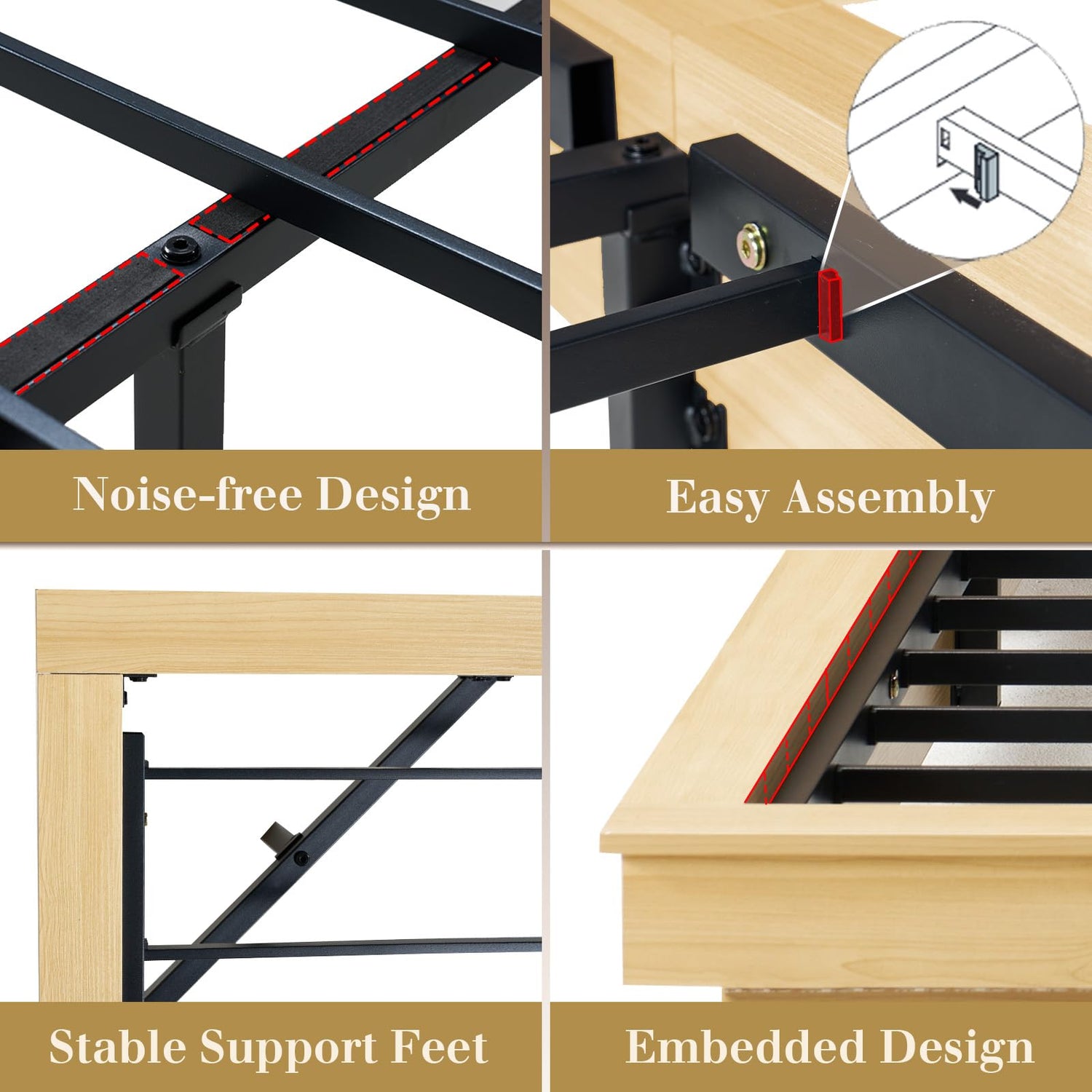 Noise-free Design

Easy Assembly

Stable Support Feet

Embedded Design