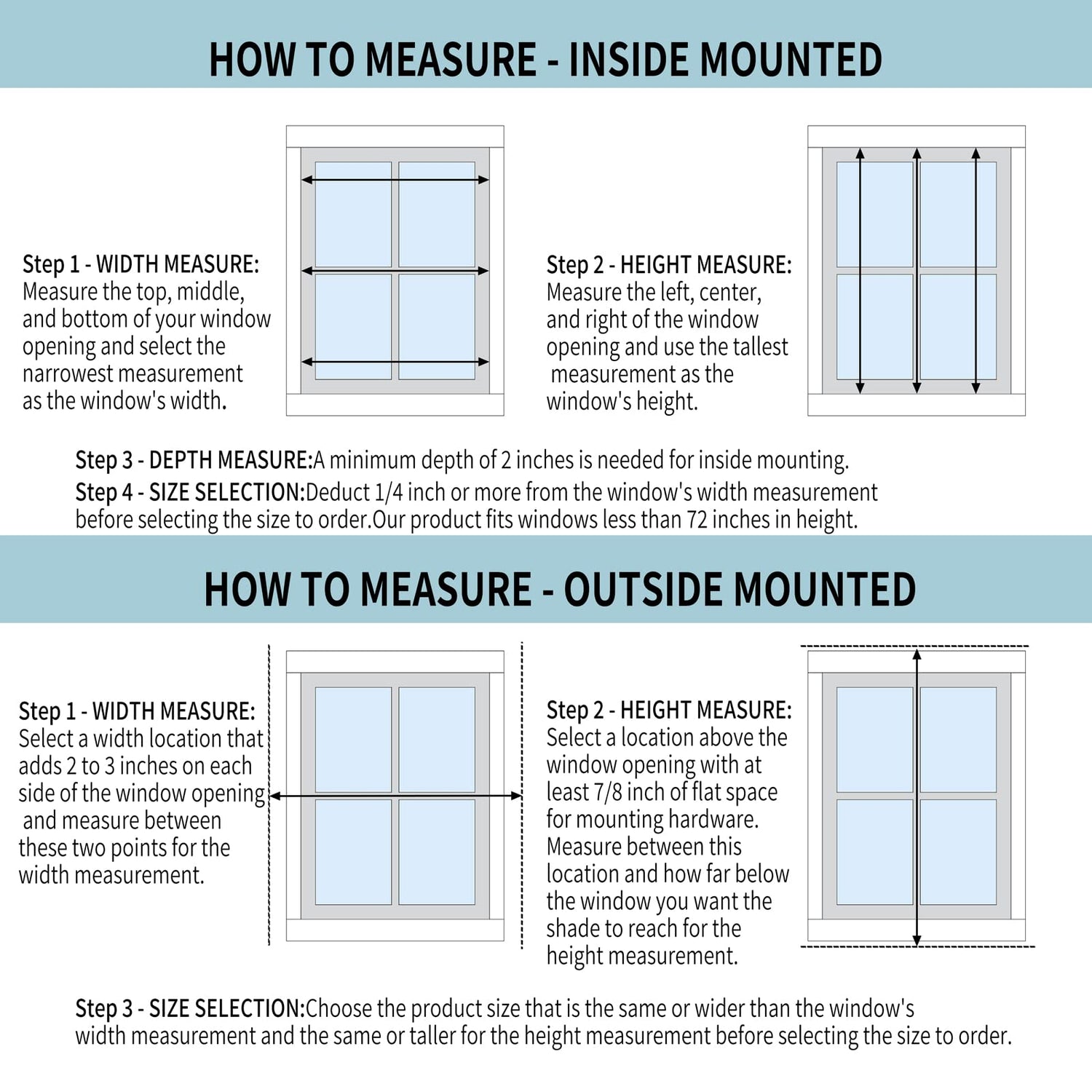 HOW TO MEASURE - INSIDE MOUNTED

Step 1 - WIDTH MEASURE:
Measure the top, middle, and bottom of your window opening and select the narrowest measurement as the window's width.

Step 2 - HEIGHT MEASURE:
Measure the left, center, and right of the window opening and use the tallest measurement as the window's height.

Step 3 - DEPTH MEASURE:A minimum depth of 2 inches is needed for inside mounting.
Step 4 - SIZE SELECTION:Deduct 1/4 inch or more from the window's width measurement before selecting the size to order.Our product fits windows less than 72 inches in height.

HOW TO MEASURE - OUTSIDE MOUNTED

Step 1 - WIDTH MEASURE:
Select a width location that adds 2 to 3 inches on each side of the window opening and measure between these two points for the width measurement.

Step 2 - HEIGHT MEASURE:
Select a location above the window opening with at least 7/8 inch of flat space for mounting hardware. Measure between this location and how far below the window you want the shade to reach for the height measurement.

Step 3 - SIZE SELECTION:Choose the product size that is the same or wider than the window's width measurement and the same or taller for the height measurement before selecting the size to order.