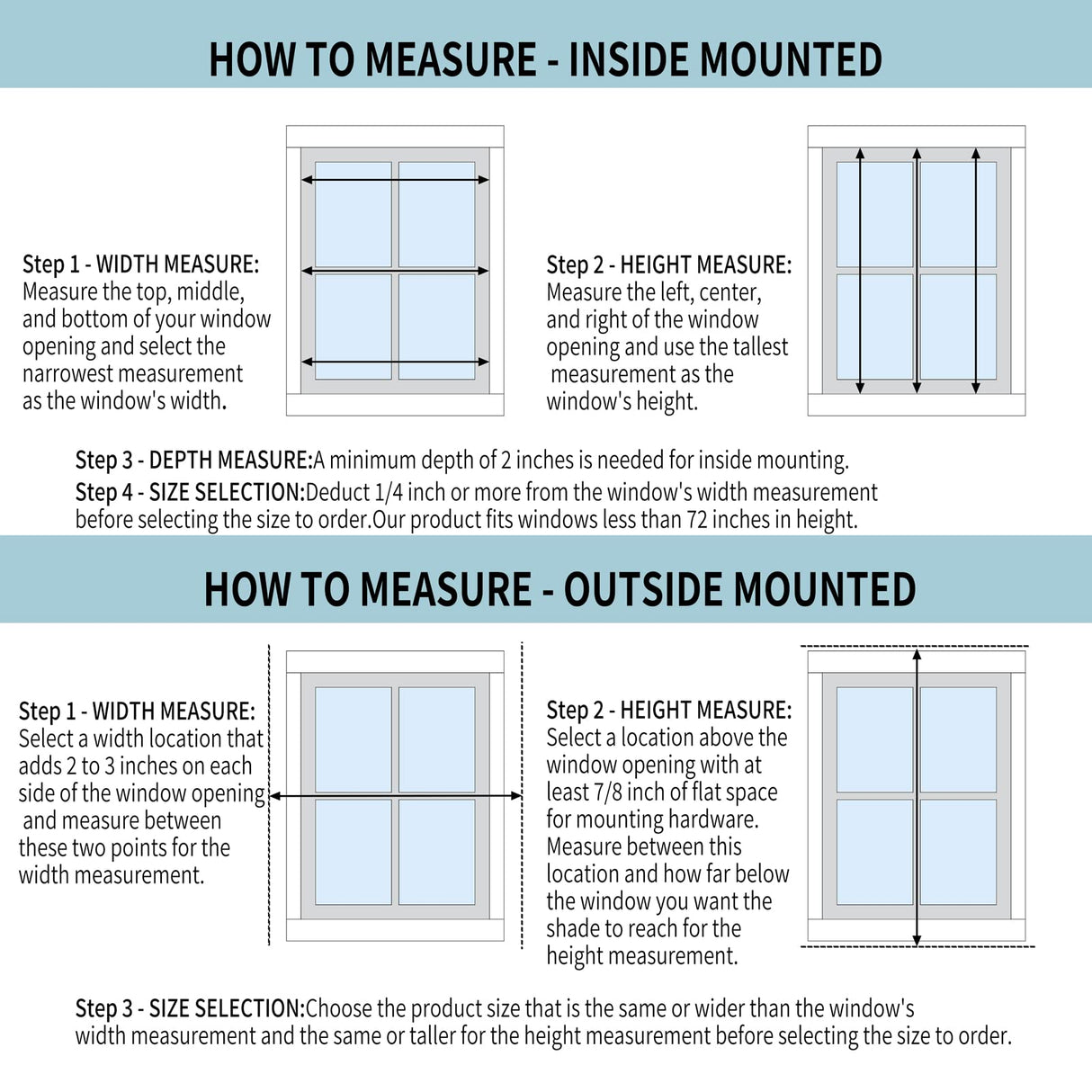 HOW TO MEASURE - INSIDE MOUNTED

Step 1 - WIDTH MEASURE:
Measure the top, middle, and bottom of your window opening and select the narrowest measurement as the window's width.

Step 2 - HEIGHT MEASURE:
Measure the left, center, and right of the window opening and use the tallest measurement as the window's height.

Step 3 - DEPTH MEASURE:A minimum depth of 2 inches is needed for inside mounting.

Step 4 - SIZE SELECTION:Deduct 1/4 inch or more from the window's width measurement before selecting the size to order.Our product fits windows less than 72 inches in height.

HOW TO MEASURE - OUTSIDE MOUNTED

Step 1 - WIDTH MEASURE:
Select a width location that adds 2 to 3 inches on each side of the window opening and measure between these two points for the width measurement.

Step 2 - HEIGHT MEASURE:
Select a location above the window opening with at least 7/8 inch of flat space for mounting hardware. Measure between this location and how far below the window you want the shade to reach for the height measurement.

Step 3 - SIZE SELECTION:Choose the product size that is the same or wider than the window's width measurement and the same or taller for the height measurement before selecting the size to order.