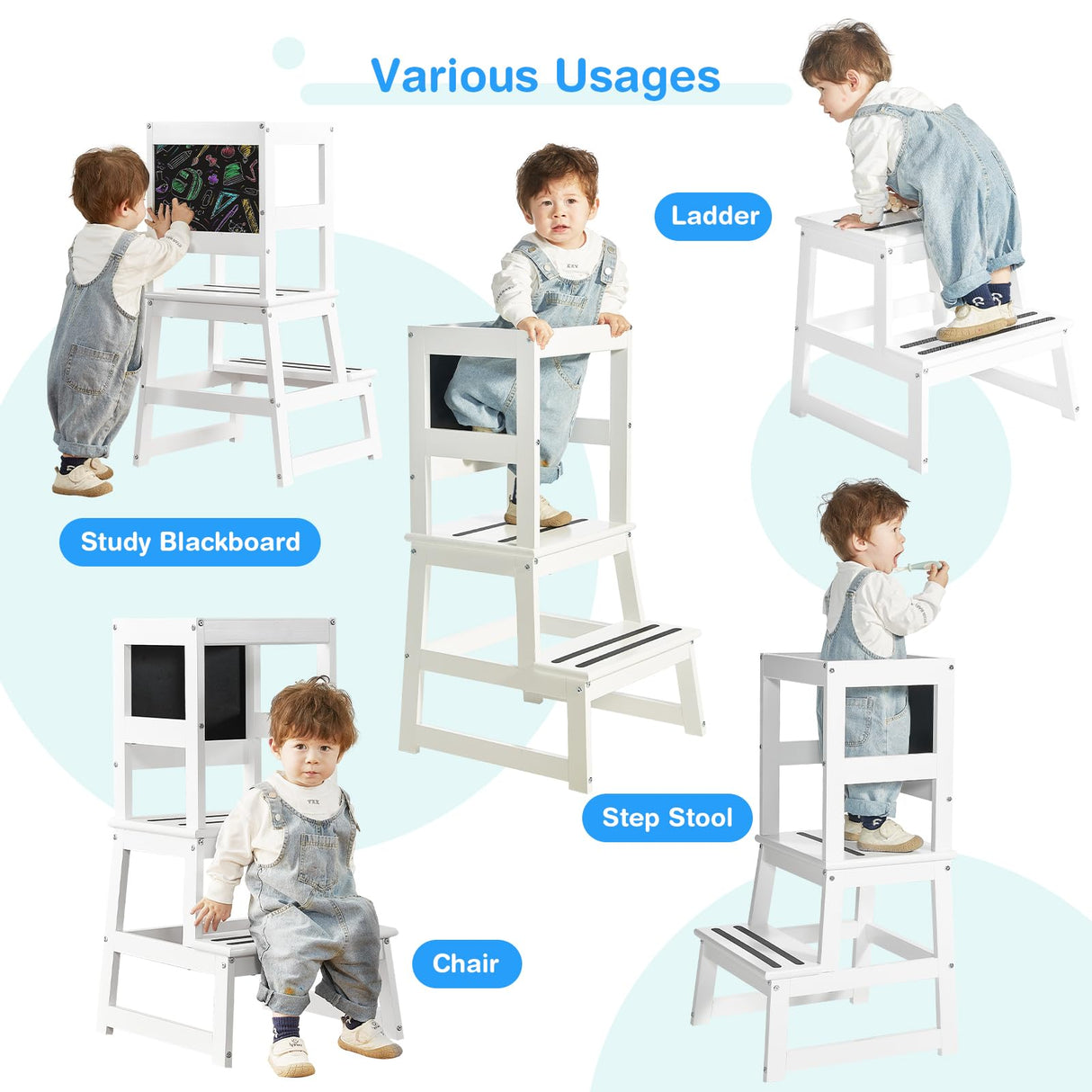 Various Usages

Ladder

Study Blackboard

Step Stool

Chair