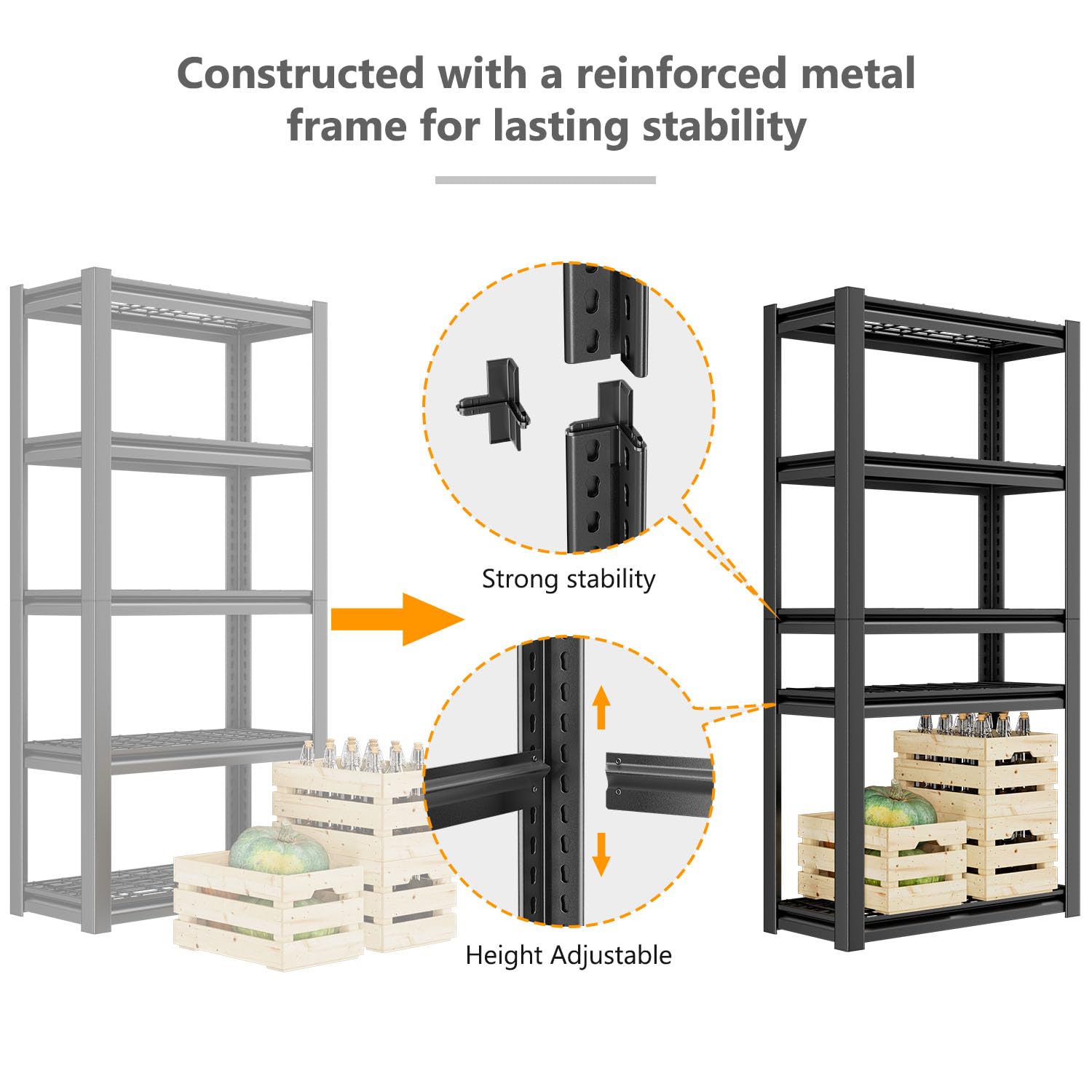 Constructed with a reinforced metal frame for lasting stability

Strong stability

Height Adjustable