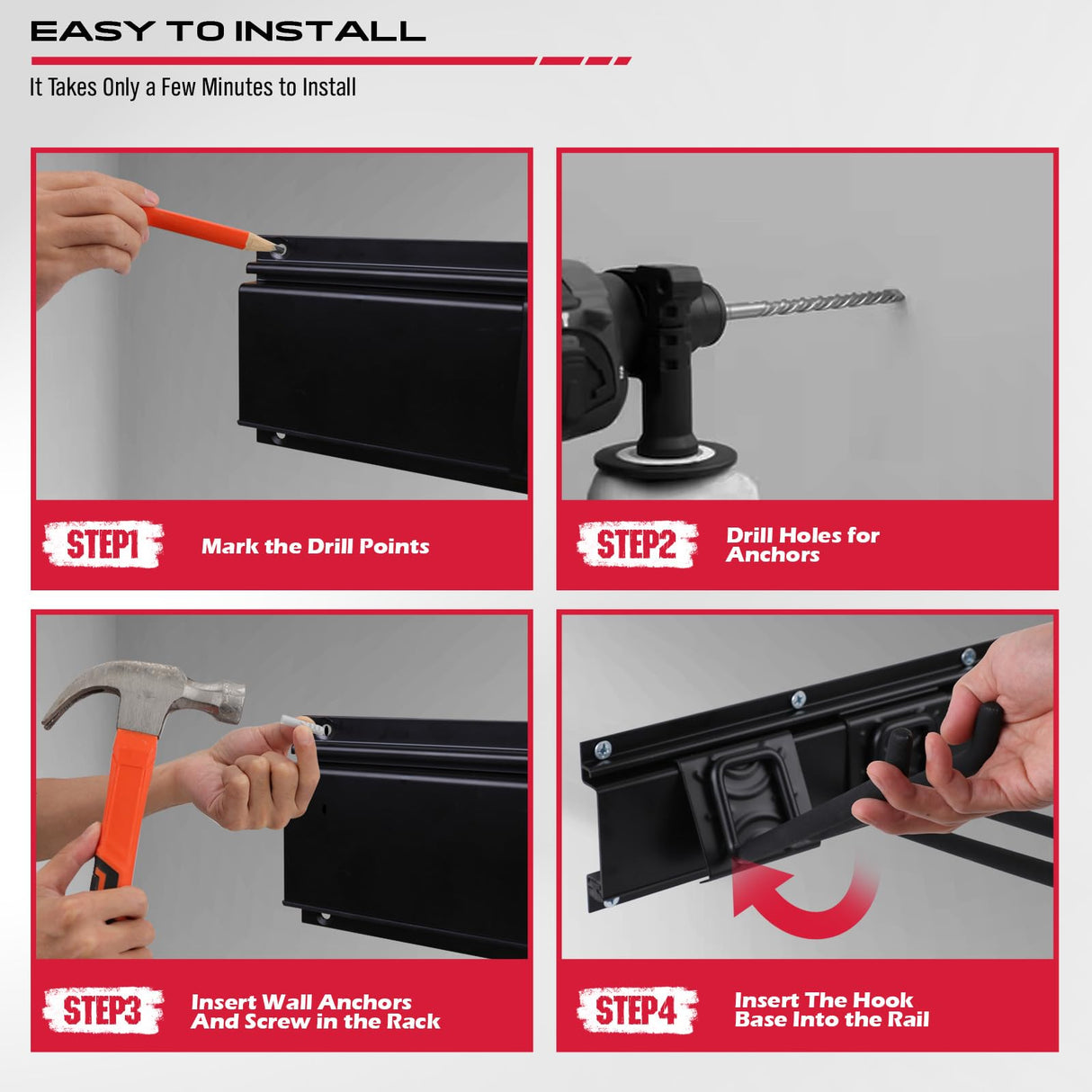 EASY TO INSTALL

It Takes Only a Few Minutes to Install

STEP1 Mark the Drill Points

STEP2 Drill Holes for Anchors

STEP3 Insert Wall Anchors And Screw in the Rack

STEP4 Insert The Hook Base Into the Rail