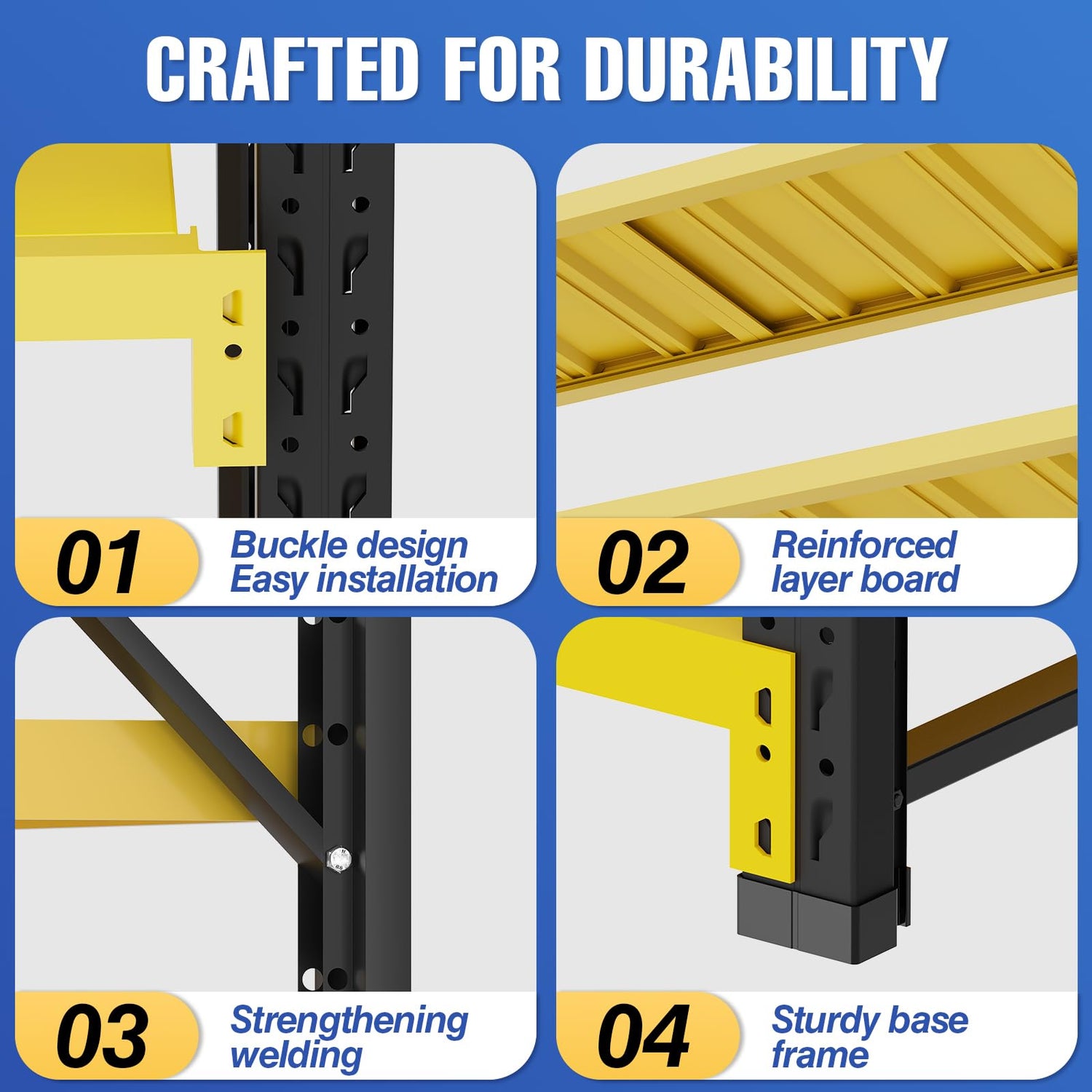 CRAFTED FOR DURABILITY

01 Buckle design
Easy installation

02 Reinforced
layer board

03 Strengthening
welding

04 Sturdy base
frame