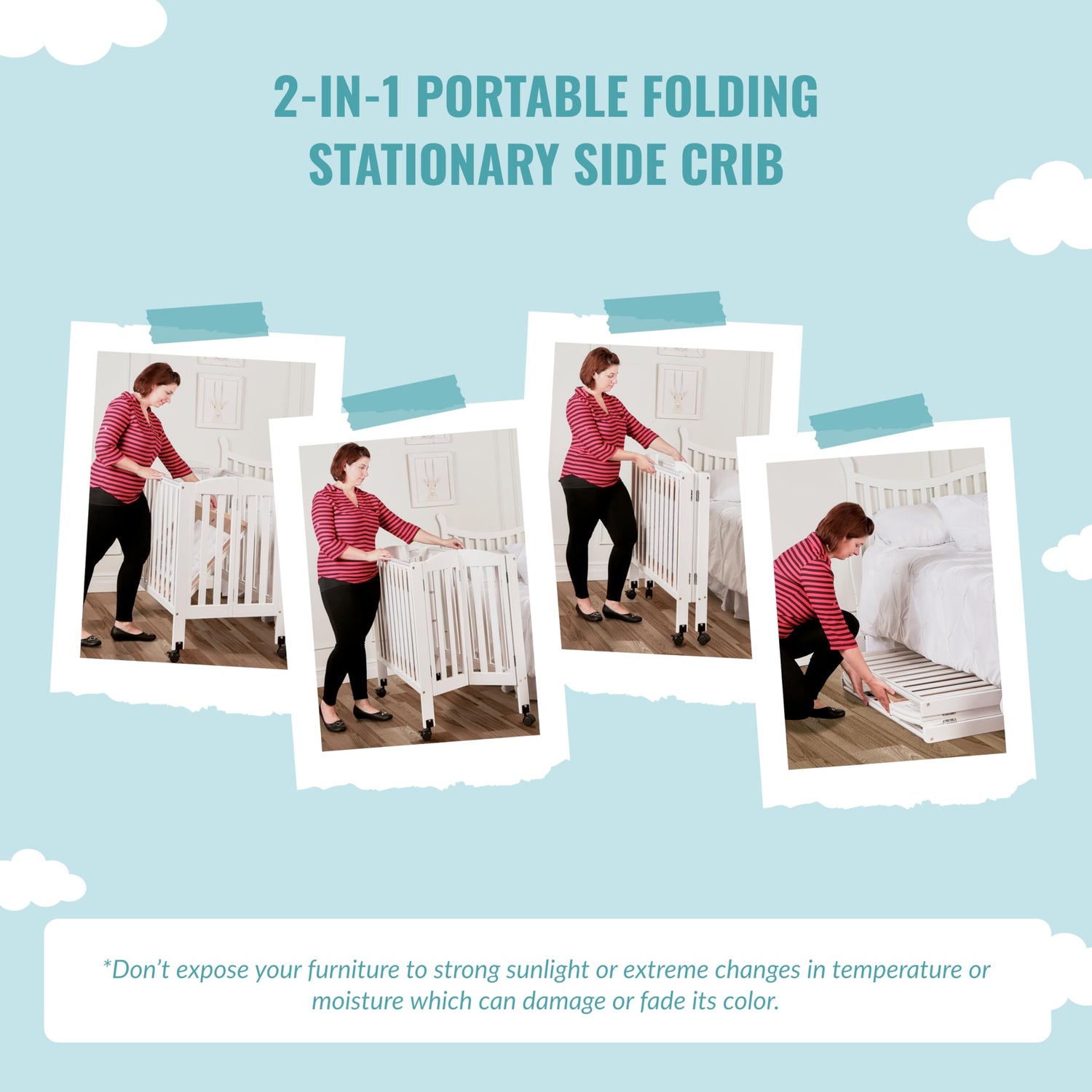 2-IN-1 PORTABLE FOLDING STATIONARY SIDE CRIB

*Don't expose your furniture to strong sunlight or extreme changes in temperature or moisture which can damage or fade its color.