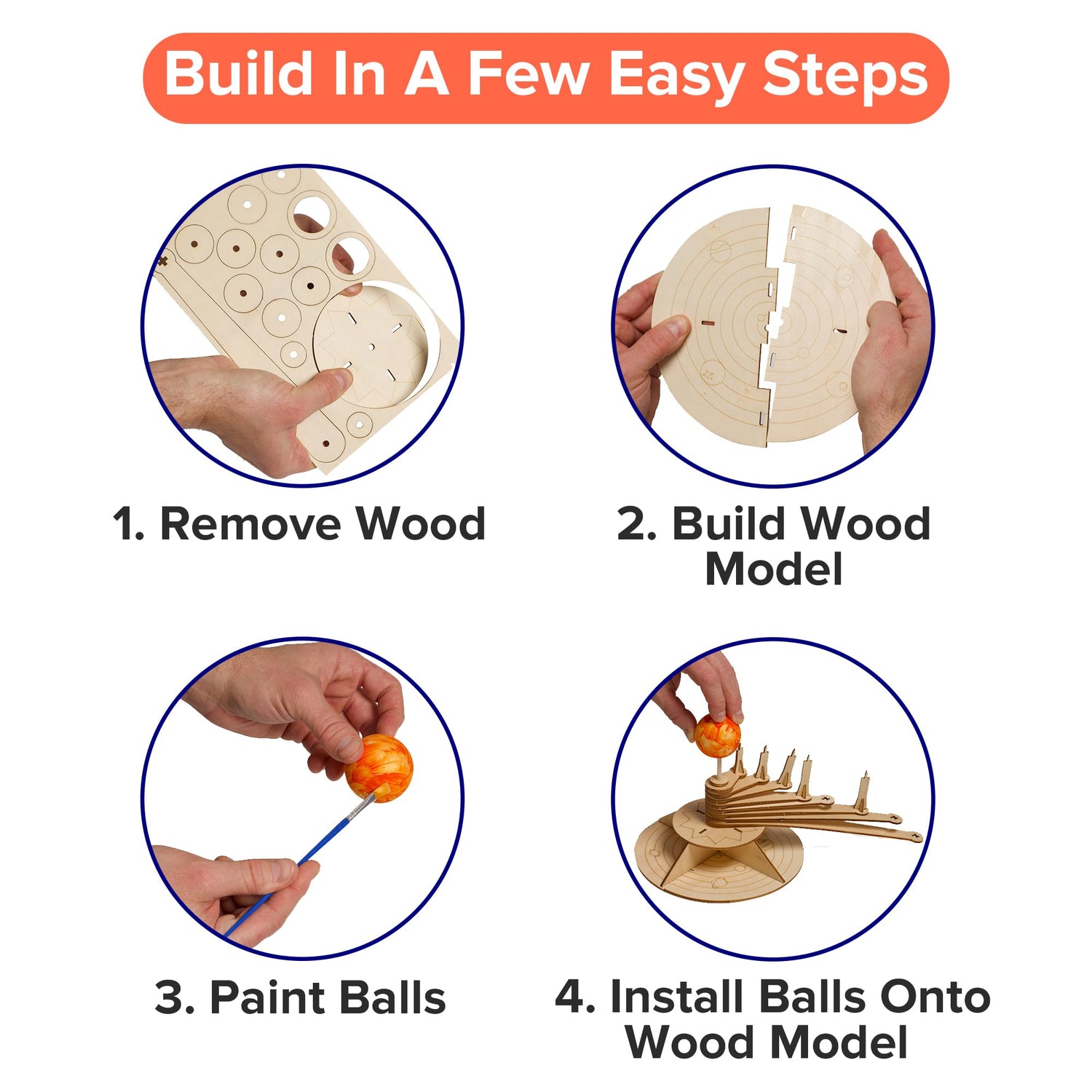 Build In A Few Easy Steps

1. Remove Wood

2. Build Wood Model

3. Paint Balls

4. Install Balls Onto Wood Model