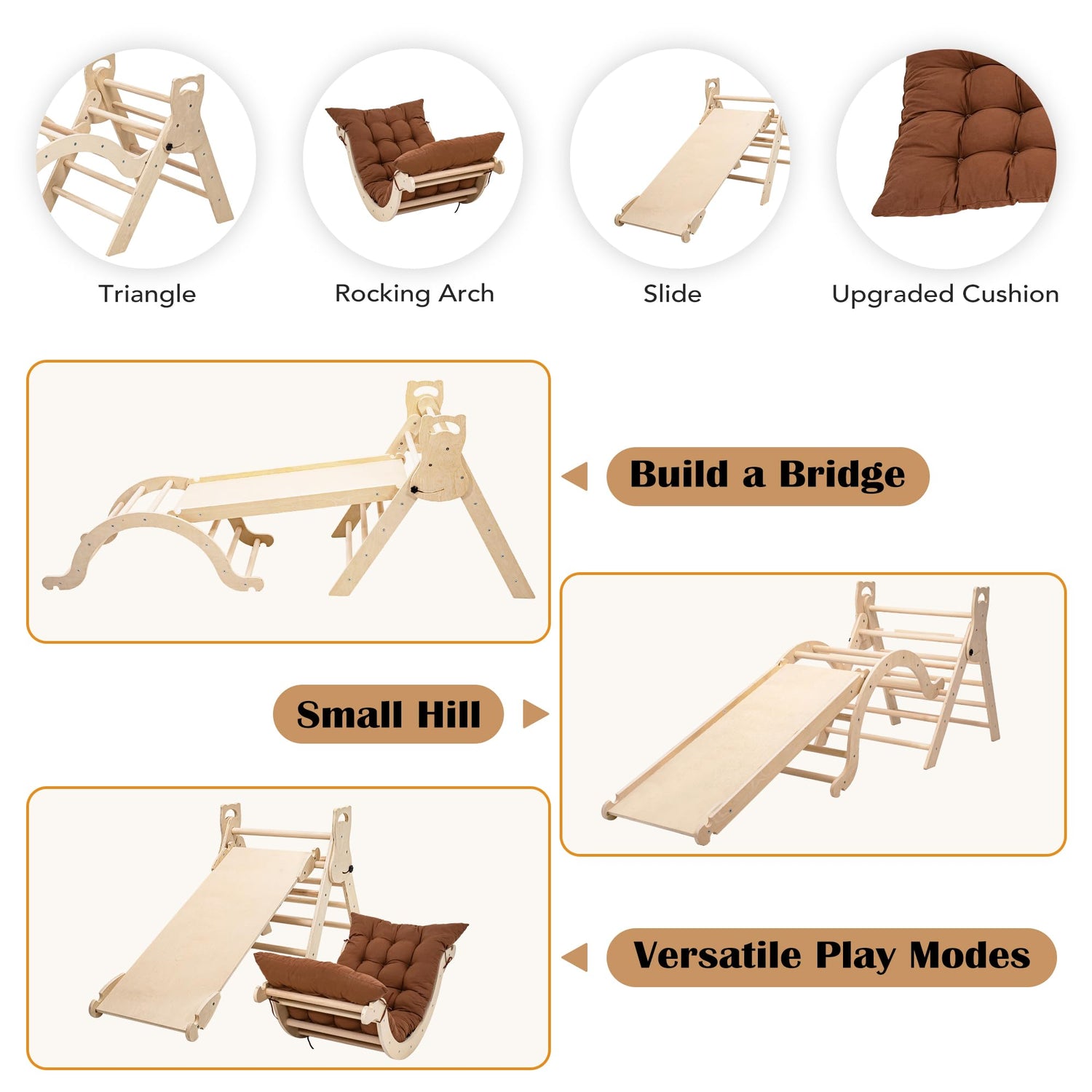 Triangle

Rocking Arch

Slide

Upgraded Cushion

Build a Bridge

Small Hill

Versatile Play Modes