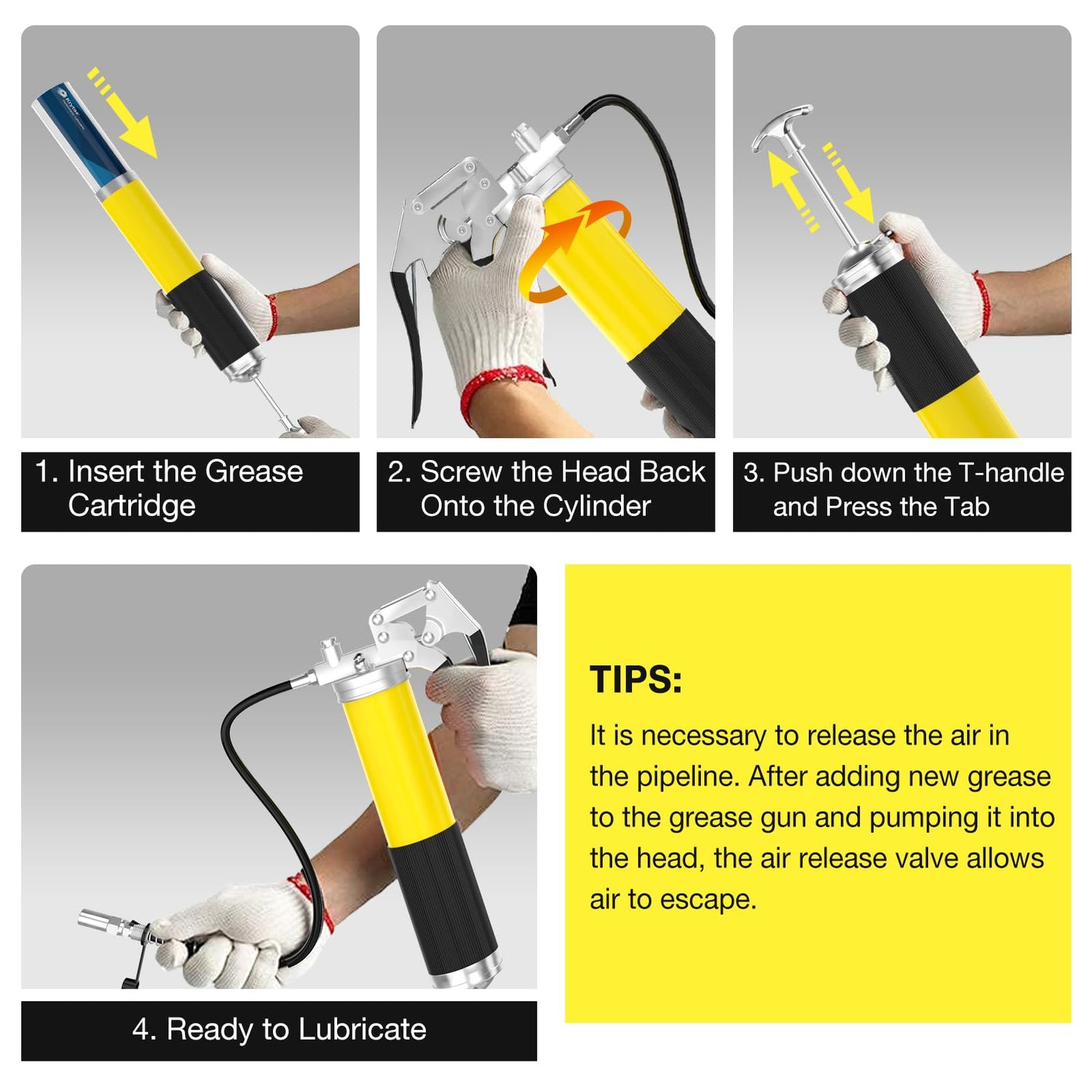 1. Insert the Grease Cartridge

2. Screw the Head Back Onto the Cylinder

3. Push down the T-handle and Press the Tab

4. Ready to Lubricate

TIPS:

It is necessary to release the air in the pipeline. After adding new grease to the grease gun and pumping it into the head, the air release valve allows air to escape.