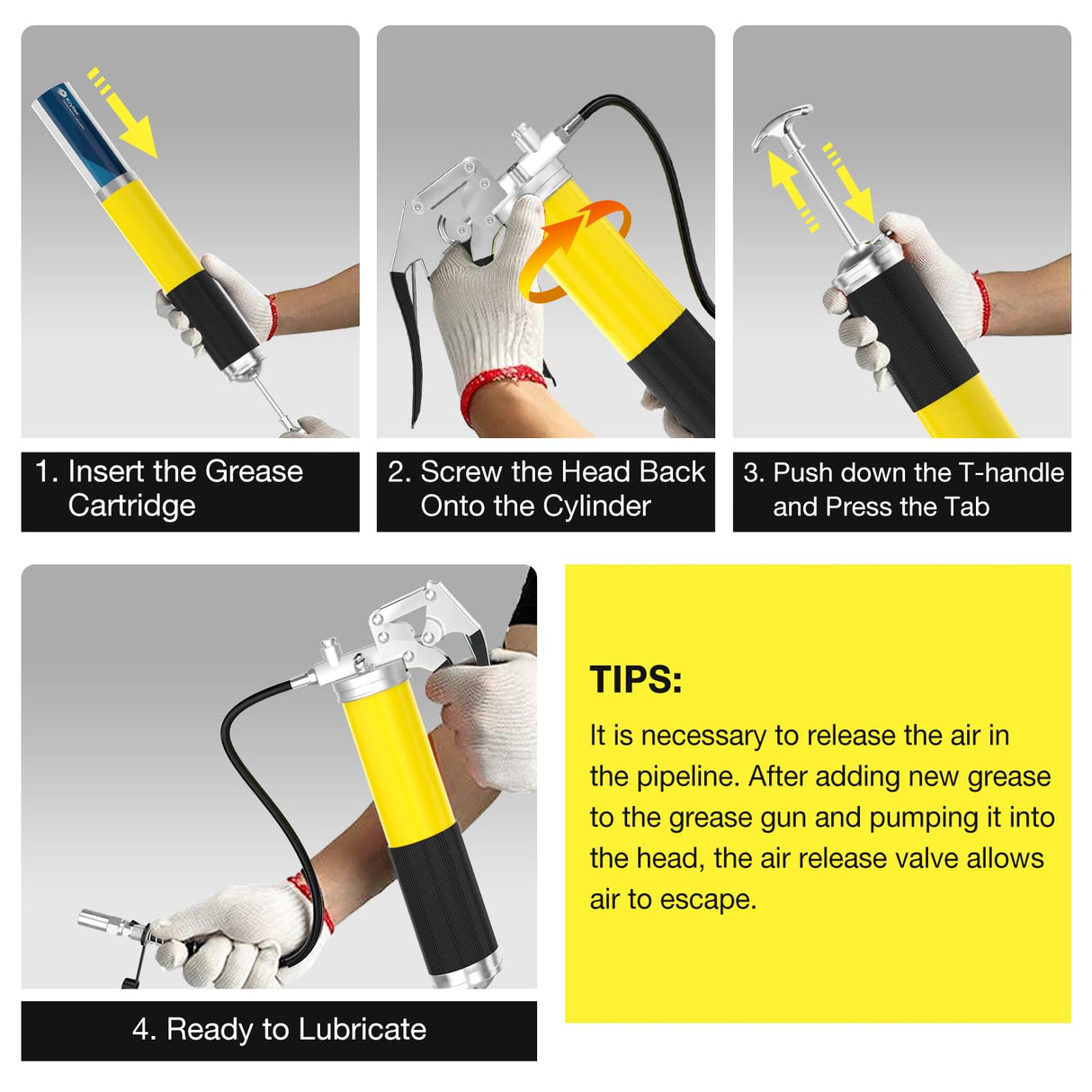 1. Insert the Grease Cartridge

2. Screw the Head Back Onto the Cylinder

3. Push down the T-handle and Press the Tab

4. Ready to Lubricate

TIPS:

It is necessary to release the air in the pipeline. After adding new grease to the grease gun and pumping it into the head, the air release valve allows air to escape.