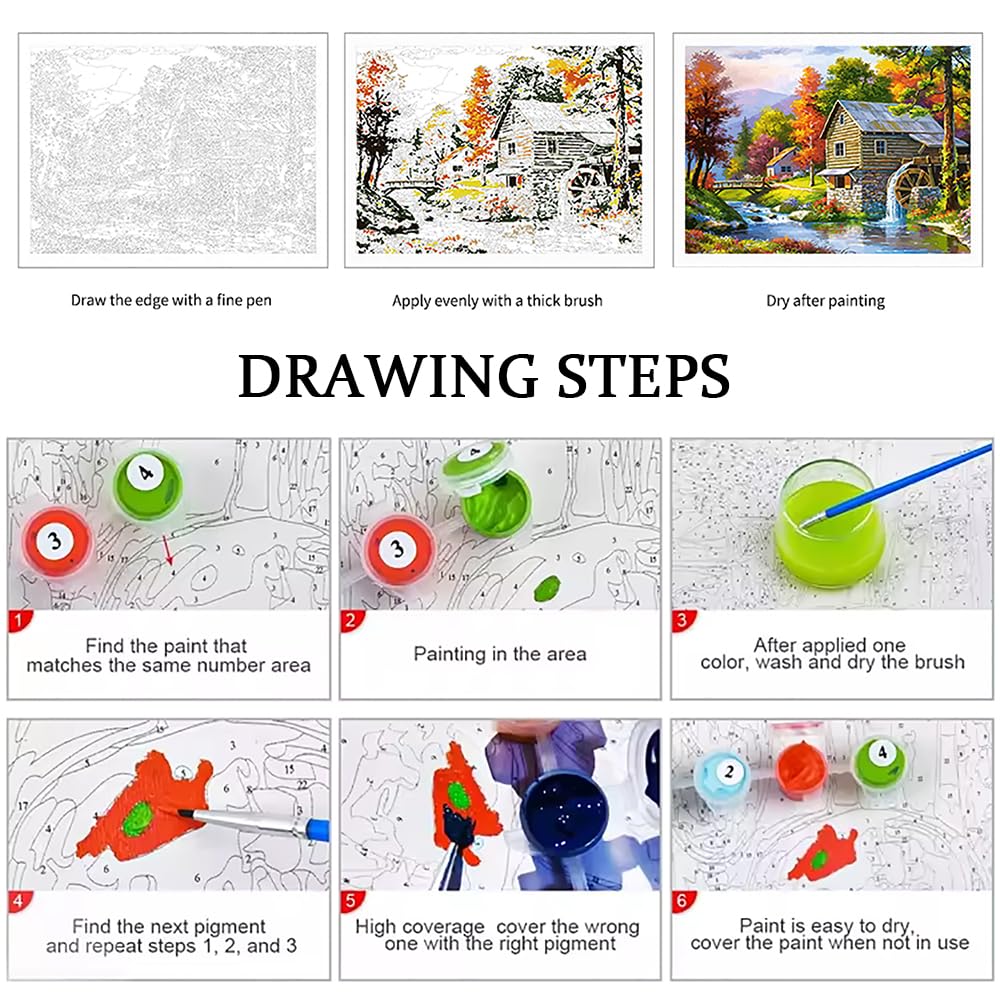 Draw the edge with a fine pen

Apply evenly with a thick brush

Dry after painting

DRAWING STEPS

4

3

1

Find the paint that matches the same number area

3

2

Painting in the area

3

After applied one color, wash and dry the brush

4

Find the next pigment and repeat steps 1, 2, and 3

5

High coverage cover the wrong one with the right pigment

2

4

6

Paint is easy to dry, cover the paint when not in use