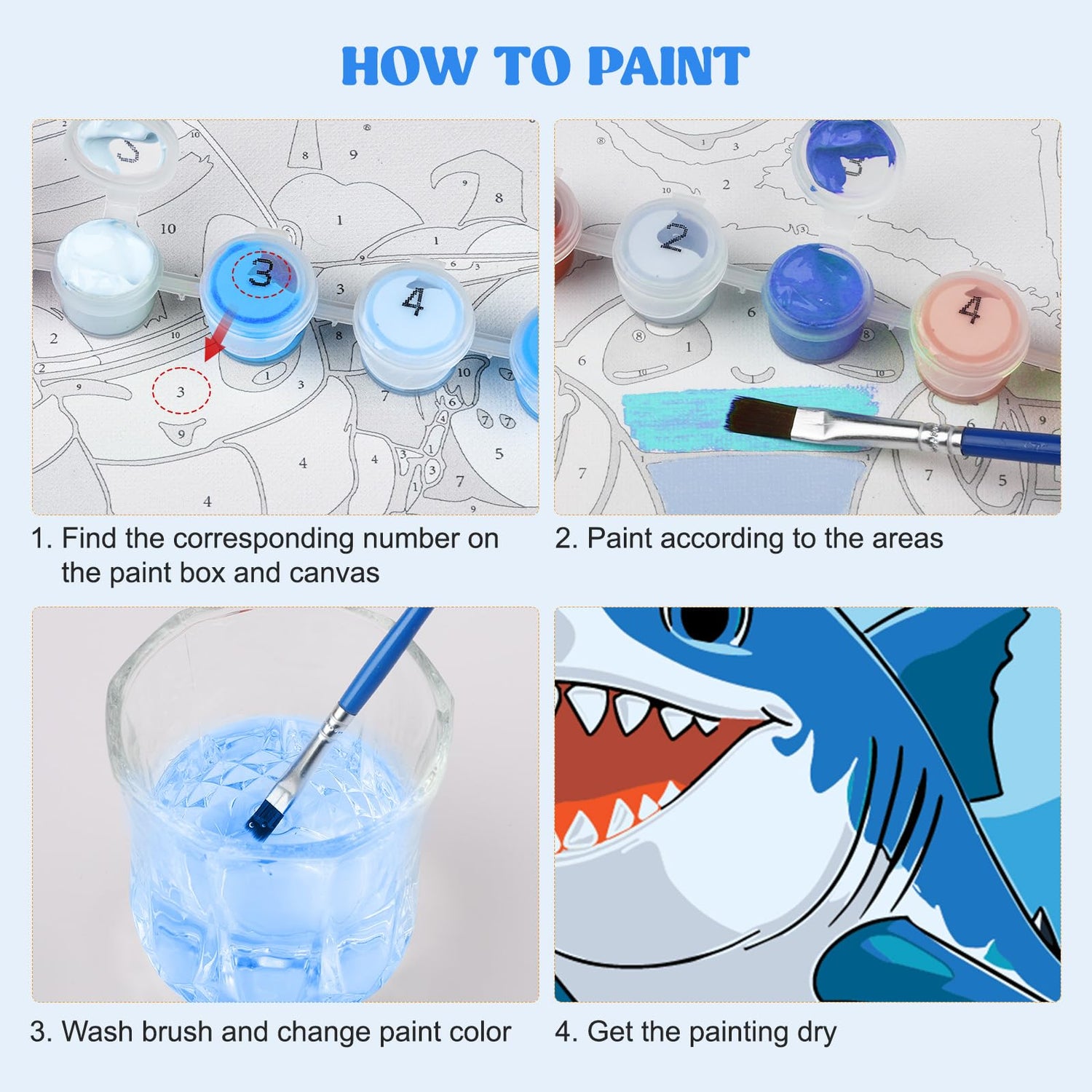 HOW TO PAINT

1. Find the corresponding number on the paint box and canvas

2. Paint according to the areas

3. Wash brush and change paint color

4. Get the painting dry