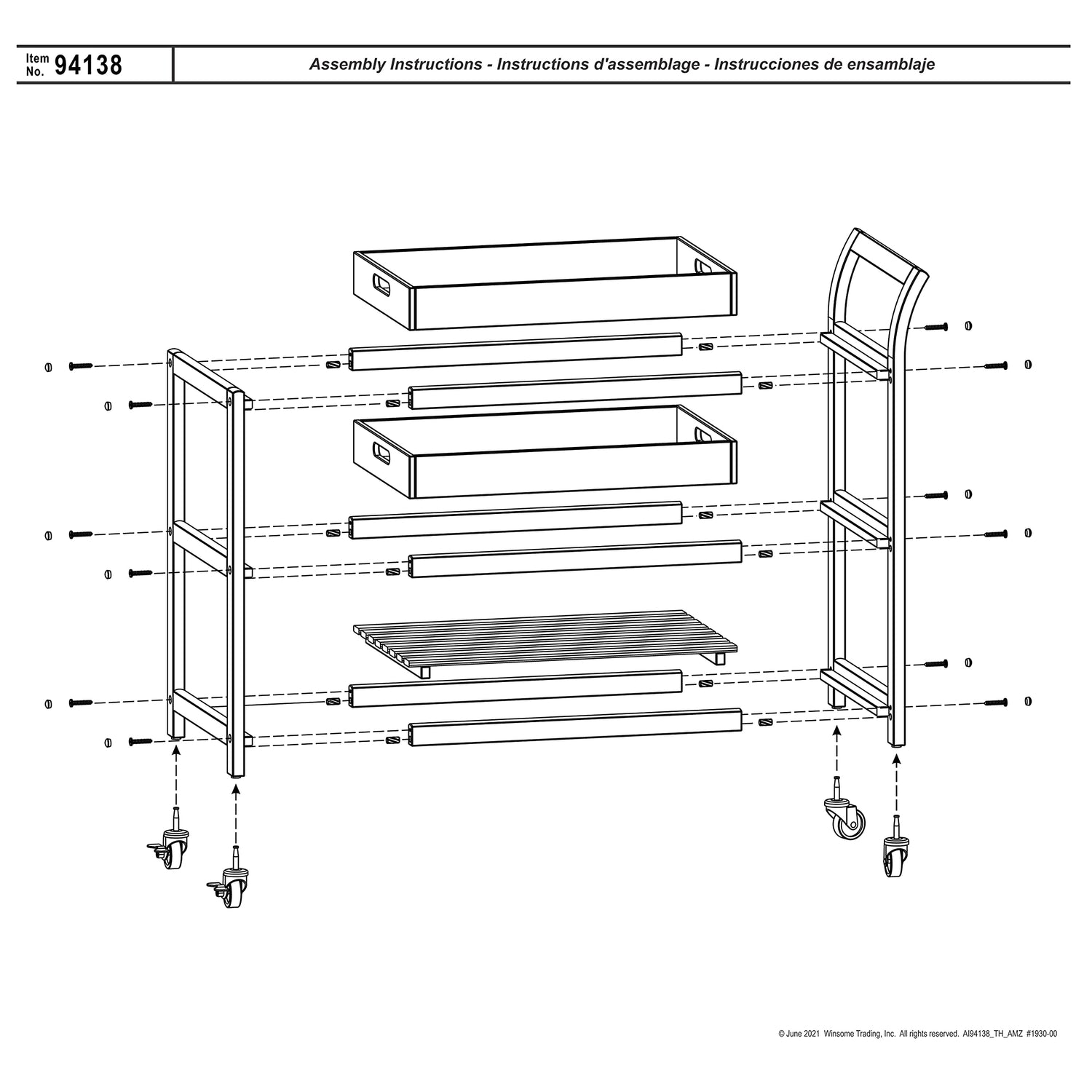 Item No. 94138

Assembly Instructions - Instructions d'assemblage - Instrucciones de ensamblaje

© June 2021 Winsome Trading, Inc. All rights reserved. AI94138_TH_AMZ #1930-00