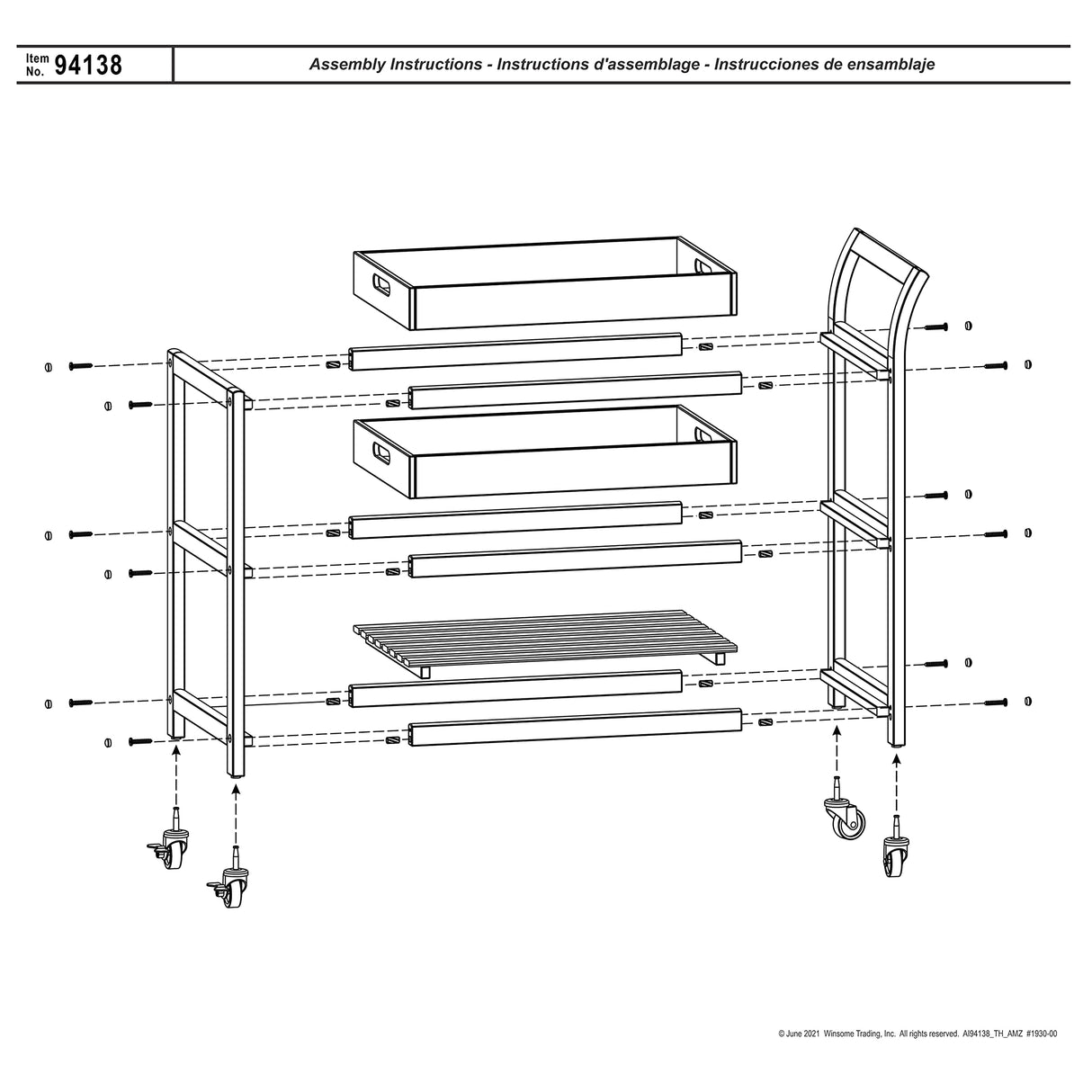 Item No. 94138

Assembly Instructions - Instructions d'assemblage - Instrucciones de ensamblaje

© June 2021 Winsome Trading, Inc. All rights reserved. AI94138_TH_AMZ #1930-00