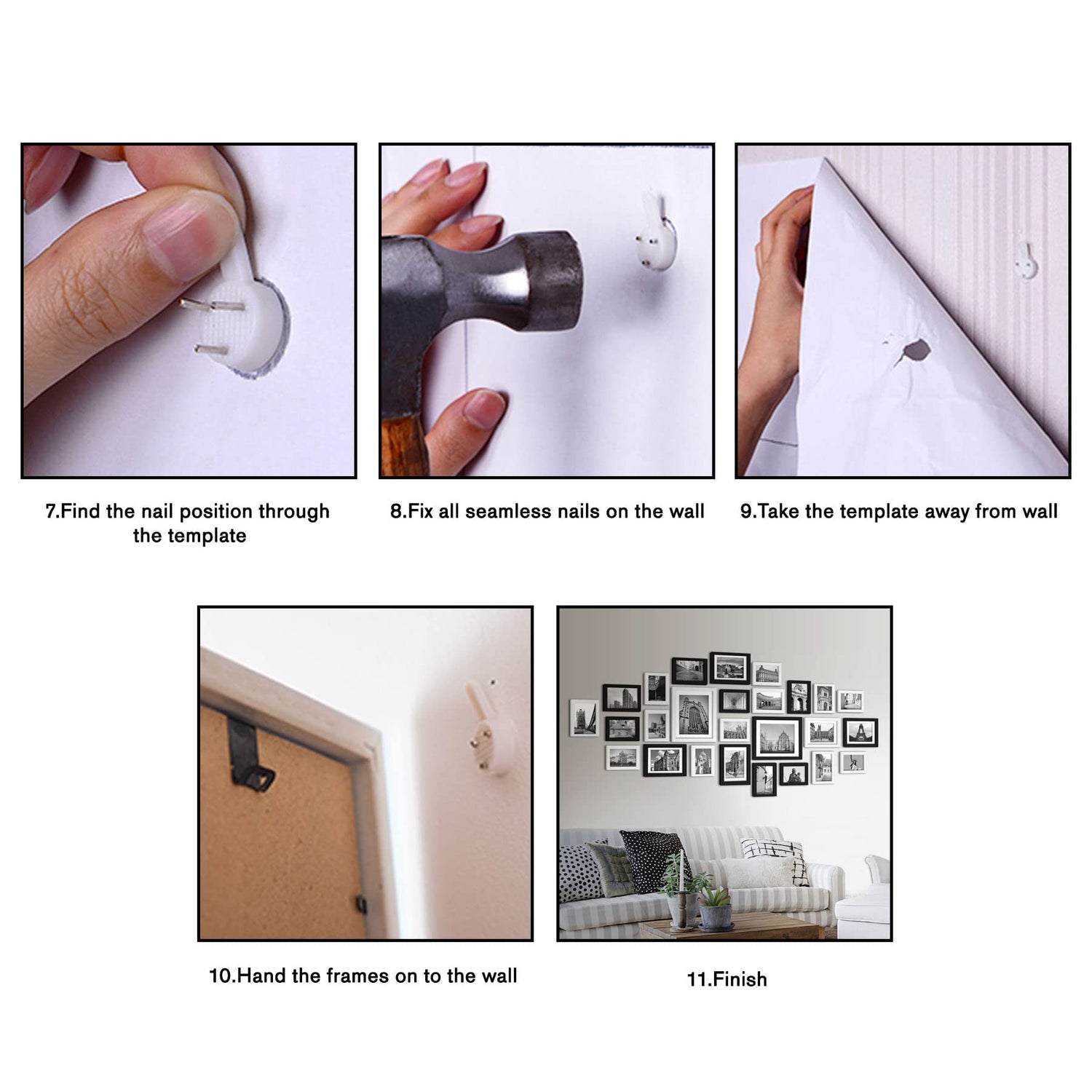 7.Find the nail position through the template

8.Fix all seamless nails on the wall

9.Take the template away from wall

10.Hand the frames on to the wall

11.Finish