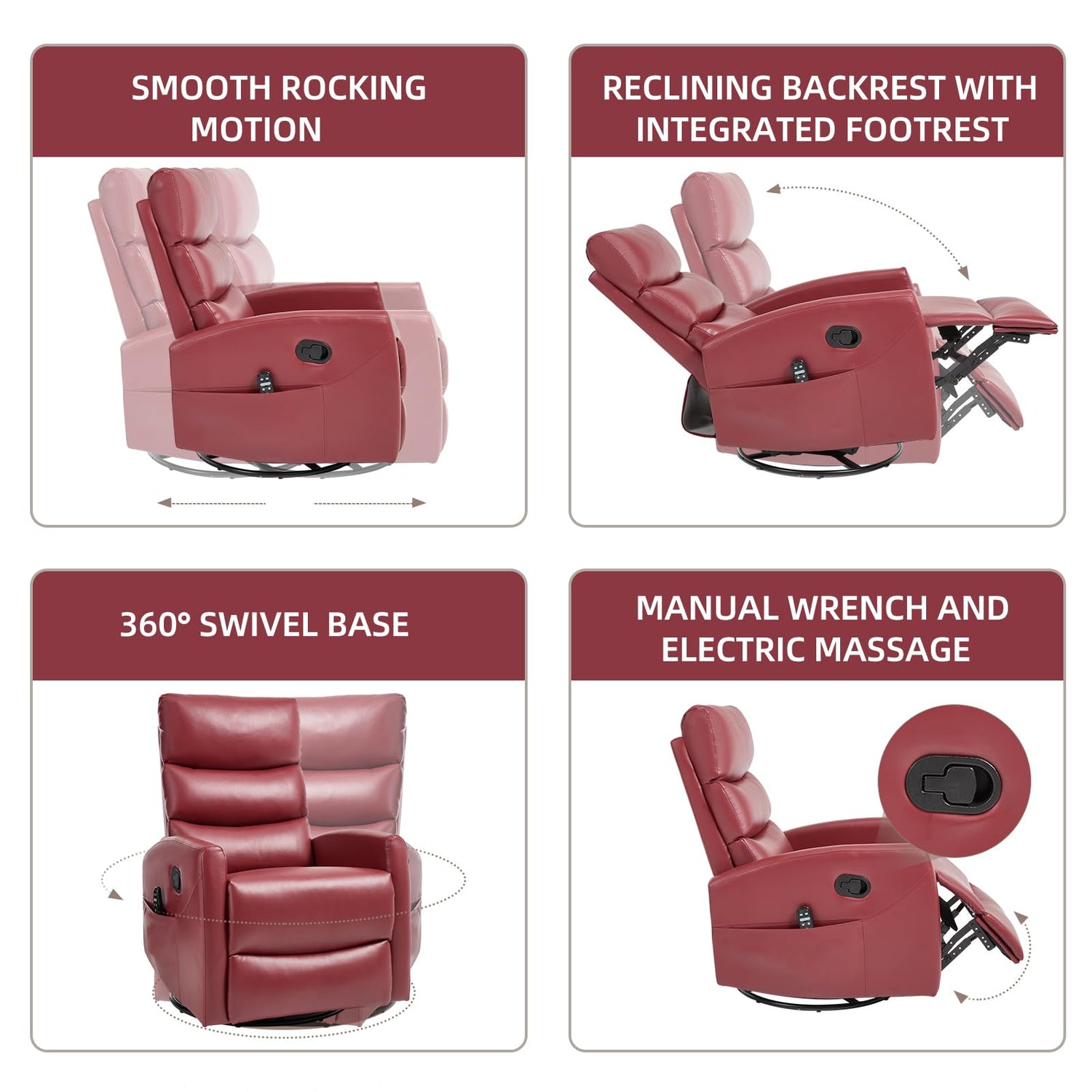 SMOOTH ROCKING MOTION

RECLINING BACKREST WITH INTEGRATED FOOTREST

360° SWIVEL BASE

MANUAL WRENCH AND ELECTRIC MASSAGE