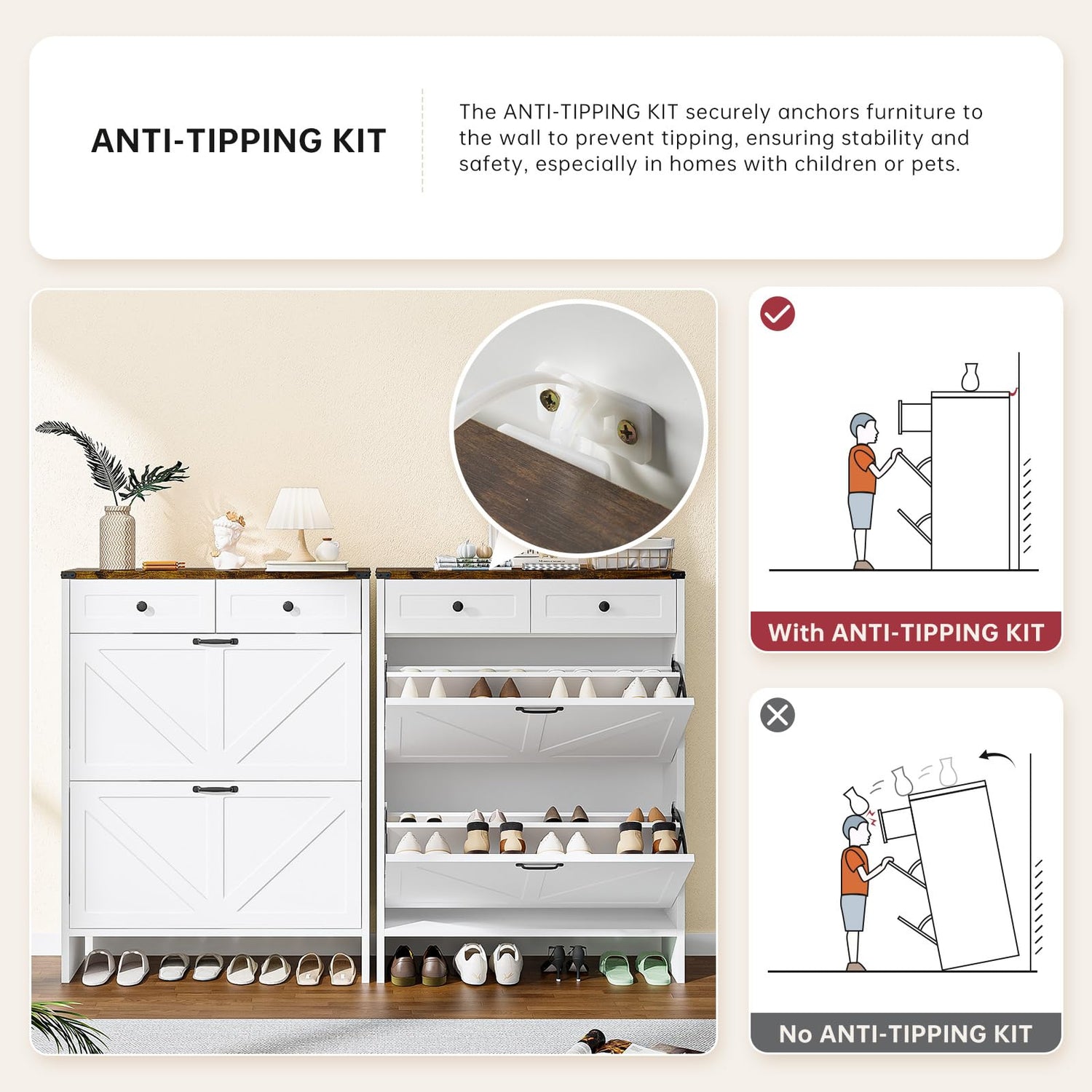 ANTI-TIPPING KIT

The ANTI-TIPPING KIT securely anchors furniture to the wall to prevent tipping, ensuring stability and safety, especially in homes with children or pets.

With ANTI-TIPPING KIT

No ANTI-TIPPING KIT