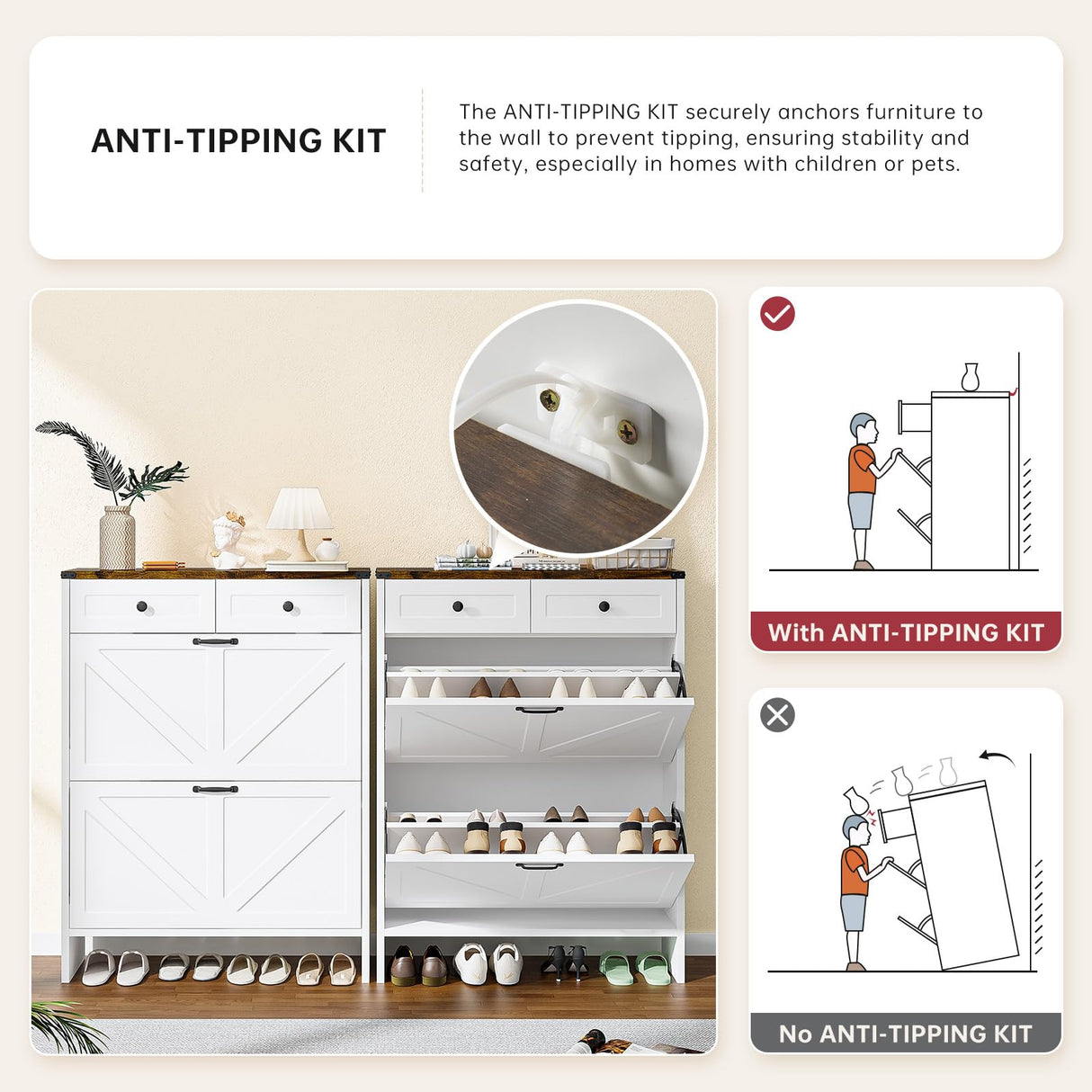 ANTI-TIPPING KIT

The ANTI-TIPPING KIT securely anchors furniture to the wall to prevent tipping, ensuring stability and safety, especially in homes with children or pets.

With ANTI-TIPPING KIT

No ANTI-TIPPING KIT