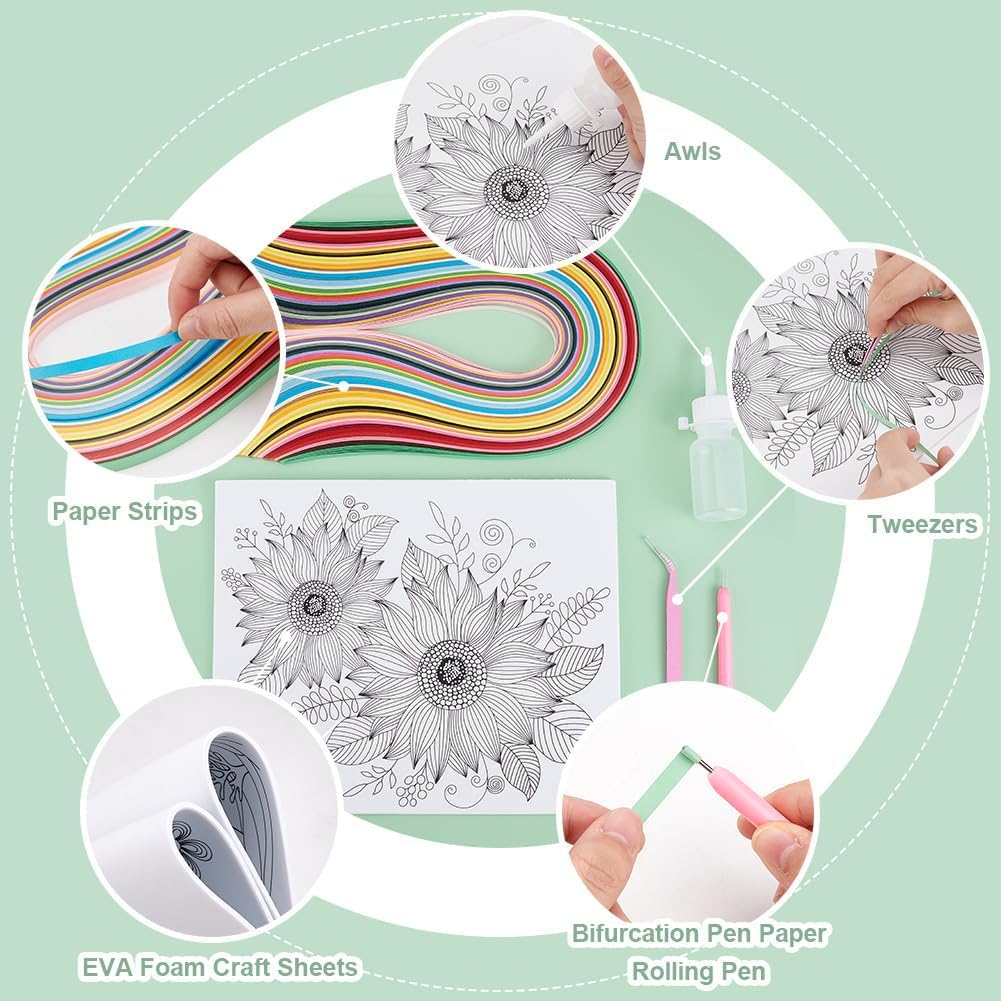 Awls

Paper Strips

Tweezers

EVA Foam Craft Sheets

Bifurcation Pen Paper Rolling Pen