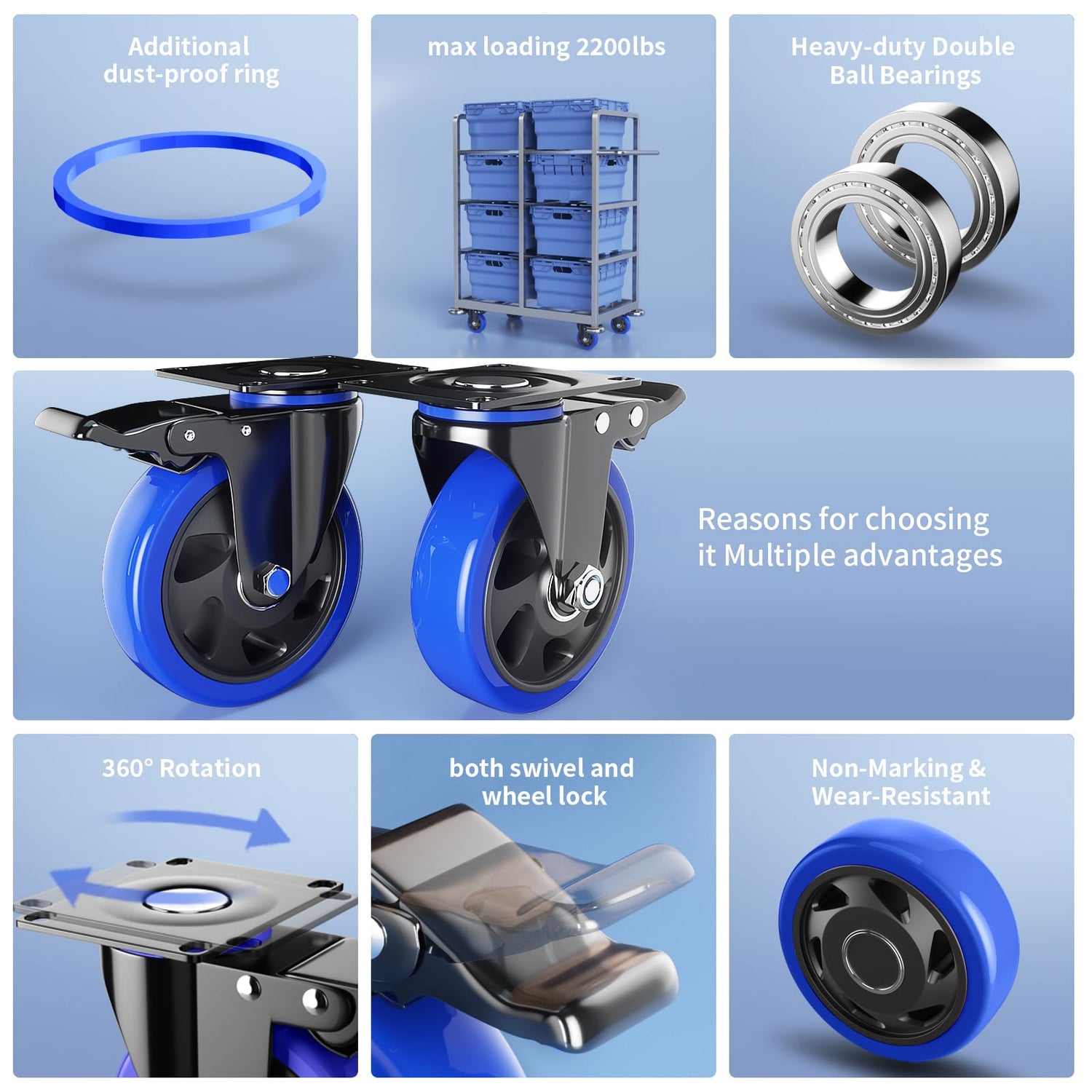 Additional dust-proof ring

max loading 2200lbs

Heavy-duty Double Ball Bearings

Reasons for choosing it Multiple advantages

360° Rotation

both swivel and wheel lock

Non-Marking & Wear-Resistant