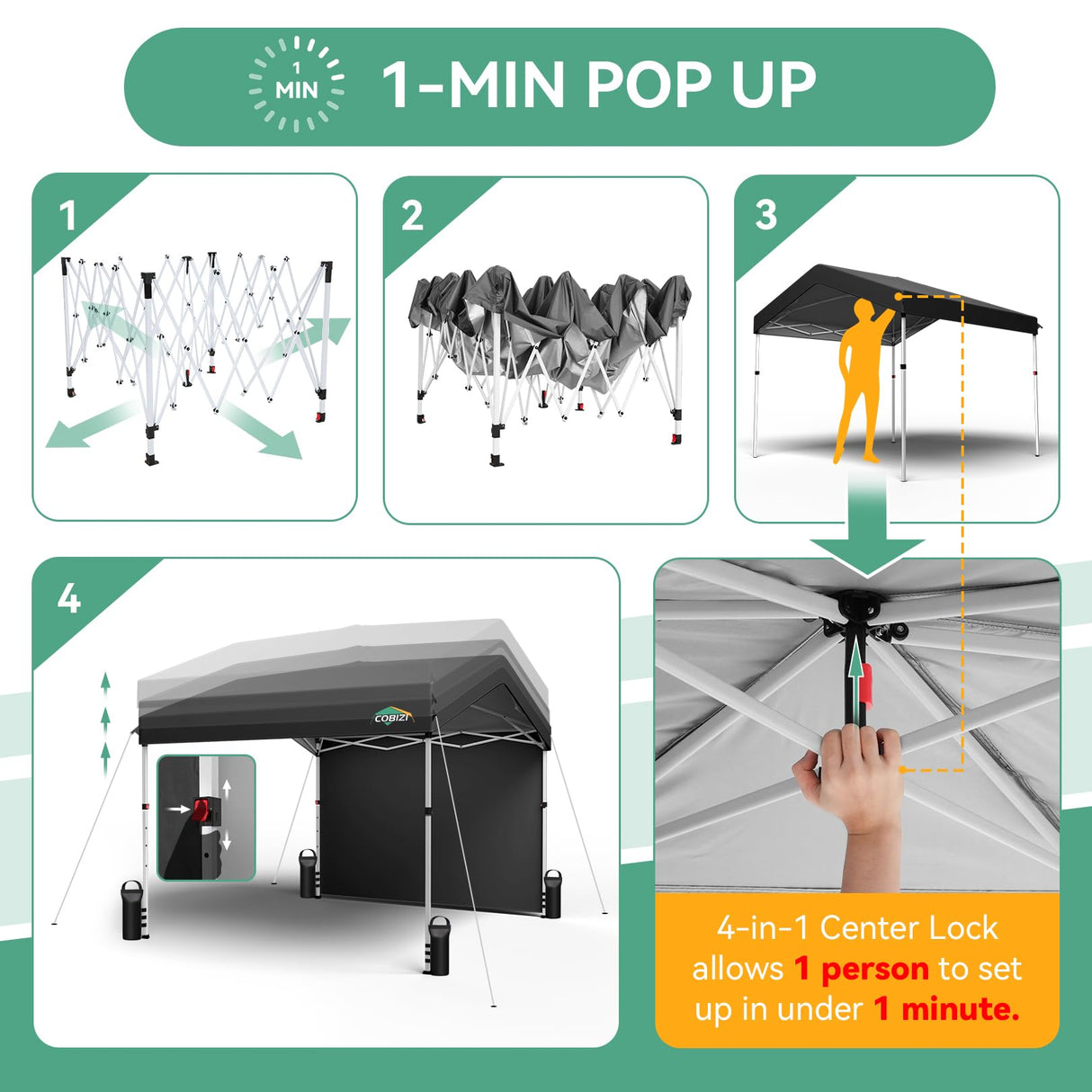 1 MIN 1-MIN POP UP

1

2

3

4

COBIZI

4-in-1 Center Lock allows 1 person to set up in under 1 minute.