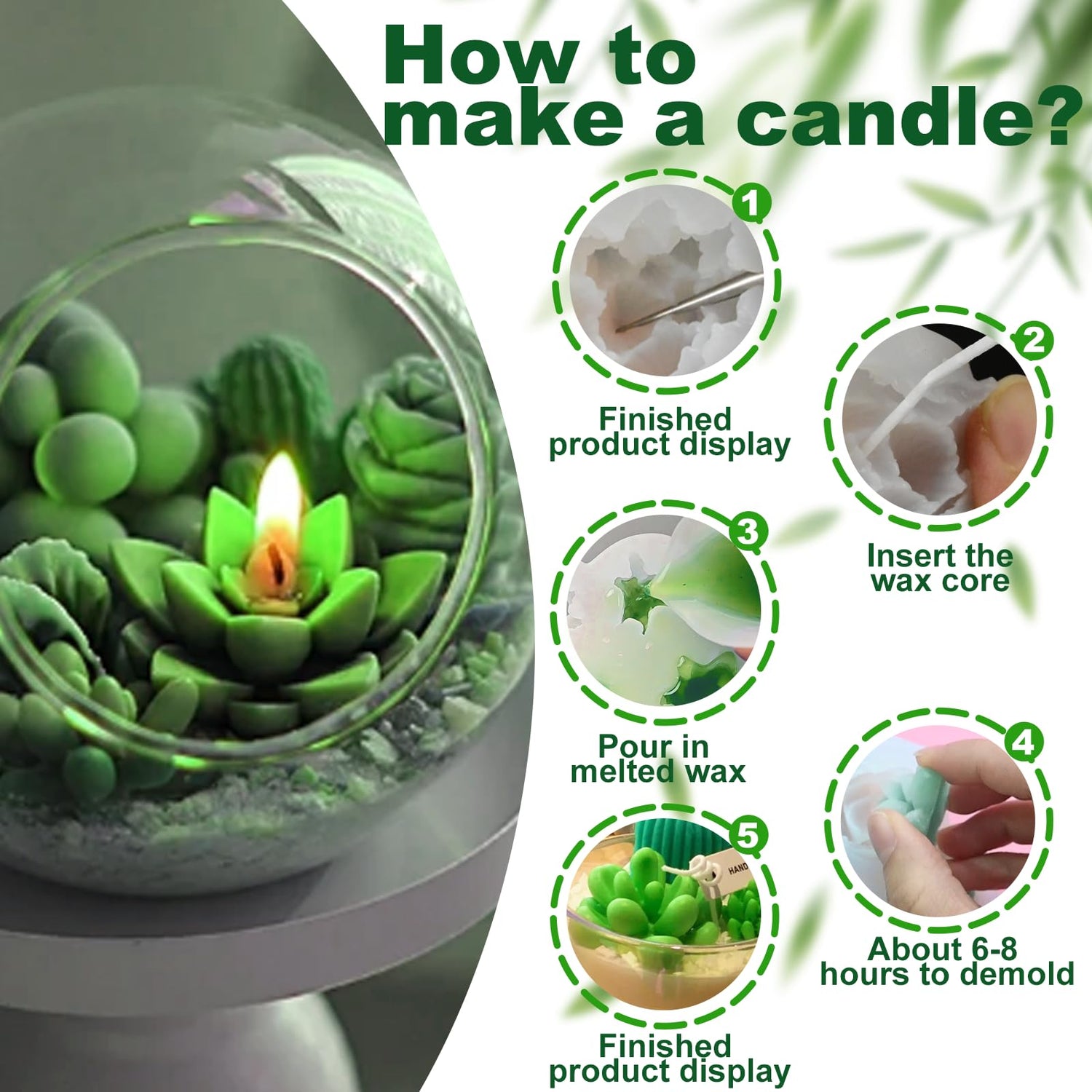 How to make a candle?

1

Finished product display

2

Insert the wax core

3

Pour in melted wax

4

About 6-8 hours to demold

5

HAND

Finished product display