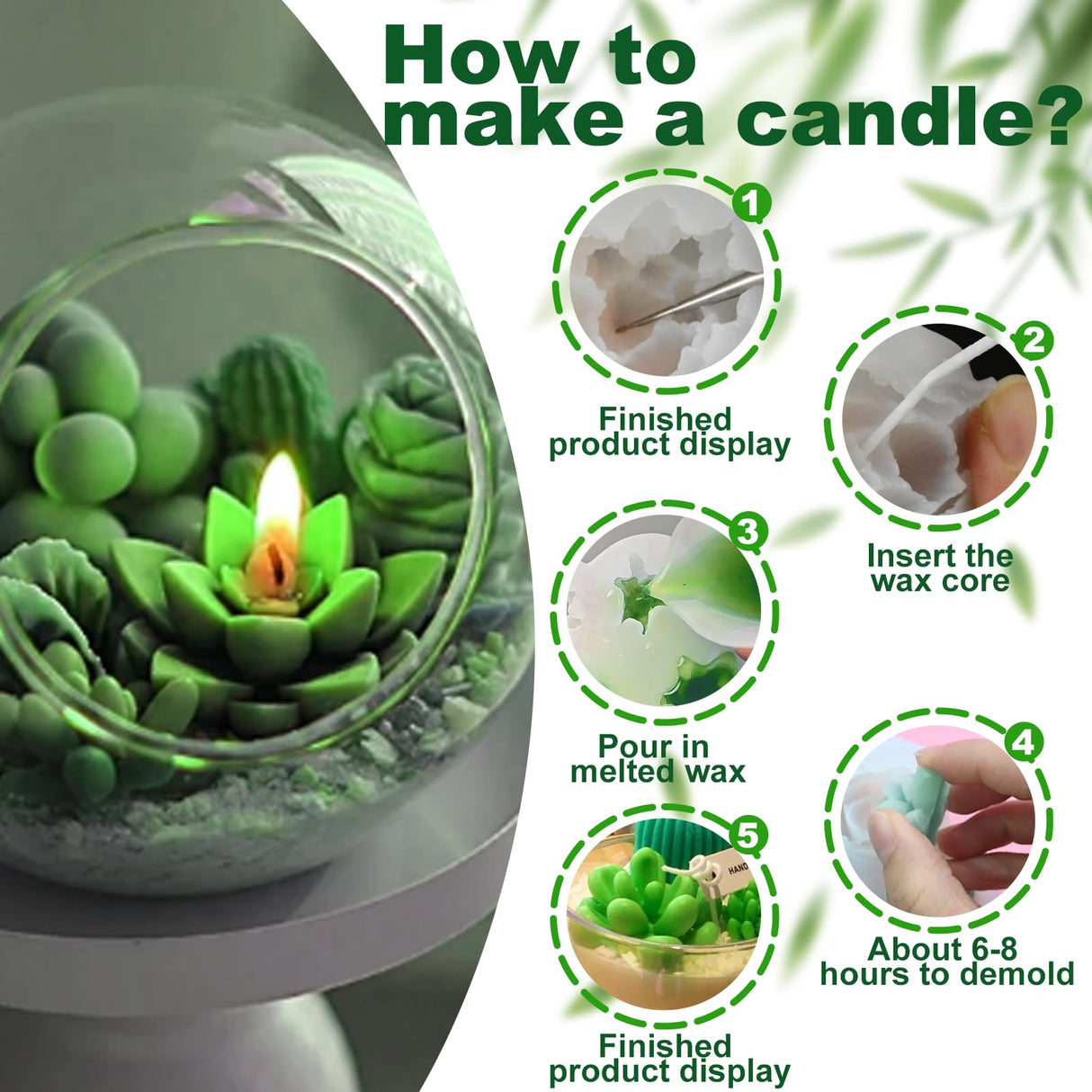 How to make a candle?

1
Finished product display

2
Insert the wax core

3
Pour in melted wax

4
About 6-8 hours to demold

5
HAND
Finished product display