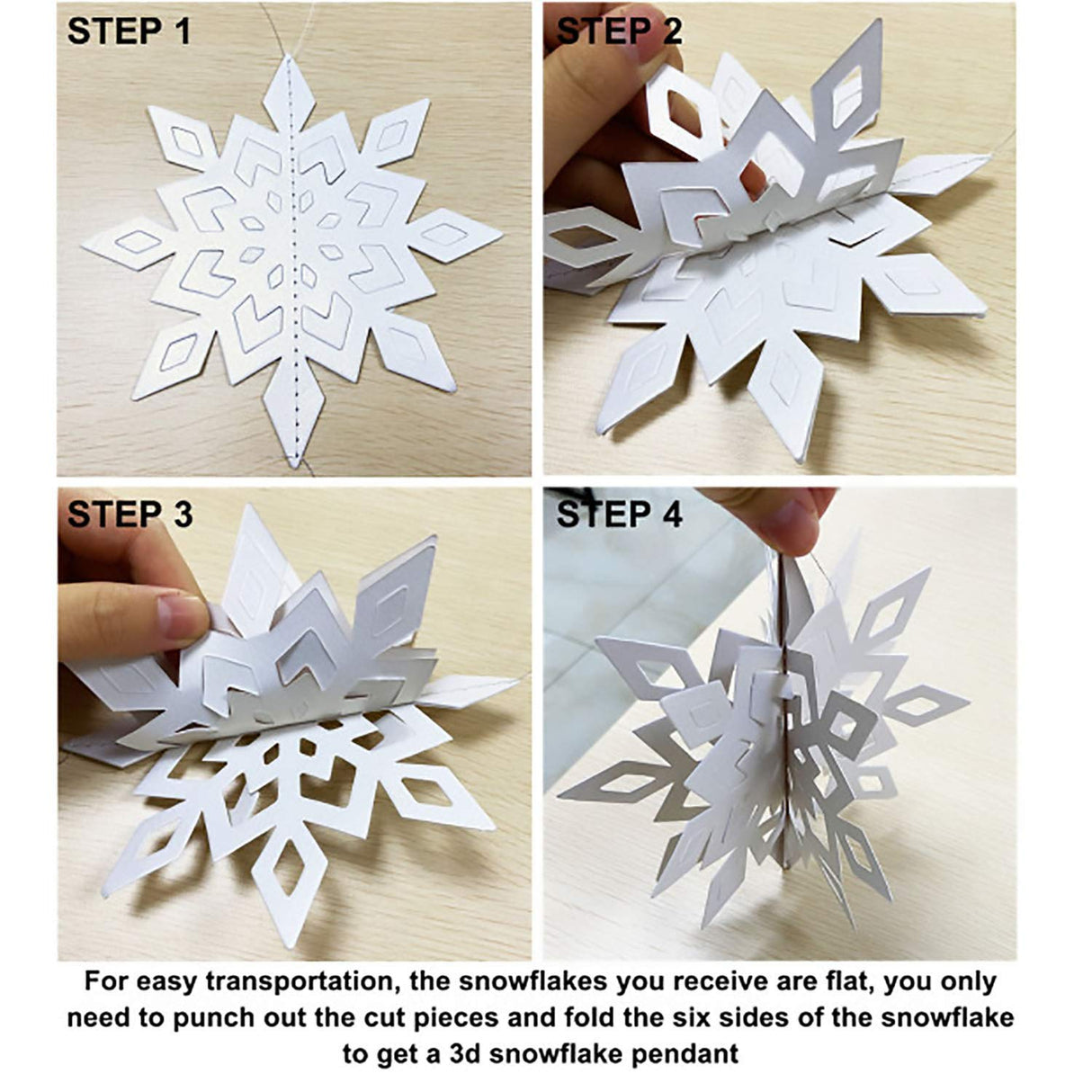 STEP 1

STEP 2

STEP 3

STEP 4

For easy transportation, the snowflakes you receive are flat, you only need to punch out the cut pieces and fold the six sides of the snowflake to get a 3d snowflake pendant