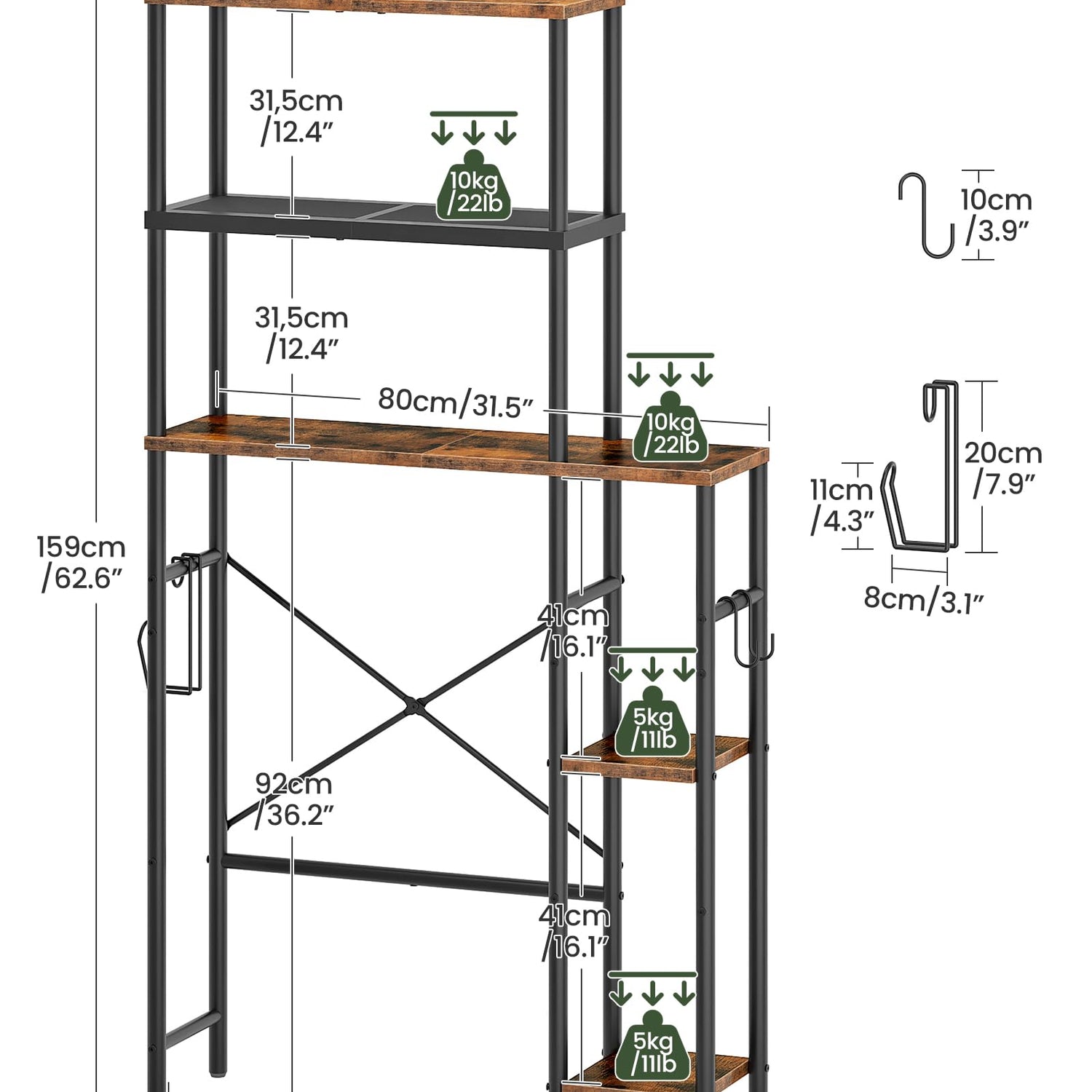 31,5cm
/12.4″

10kg
/22lb

10cm
/3.9″

31,5cm
/12.4″

80cm/31.5″

10kg
/22lb

20cm
/7.9″

11cm
/4.3″

8cm/3.1″

159cm
/62.6″

41cm
/16.1″

5kg
/11lb

92cm
/36.2″

41cm
/16.1″

5kg
/11lb