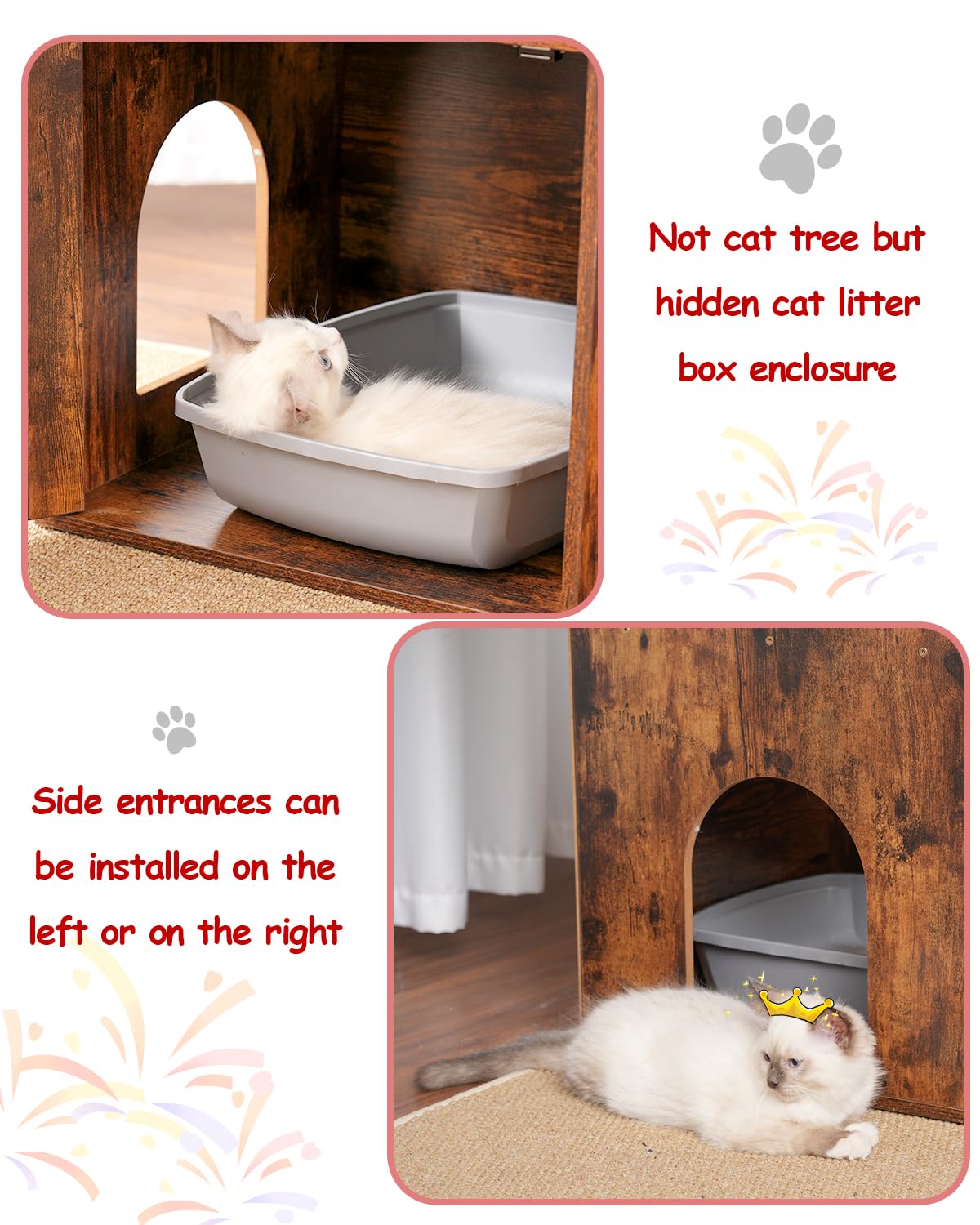 Not cat tree but hidden cat litter box enclosure

Side entrances can be installed on the left or on the right