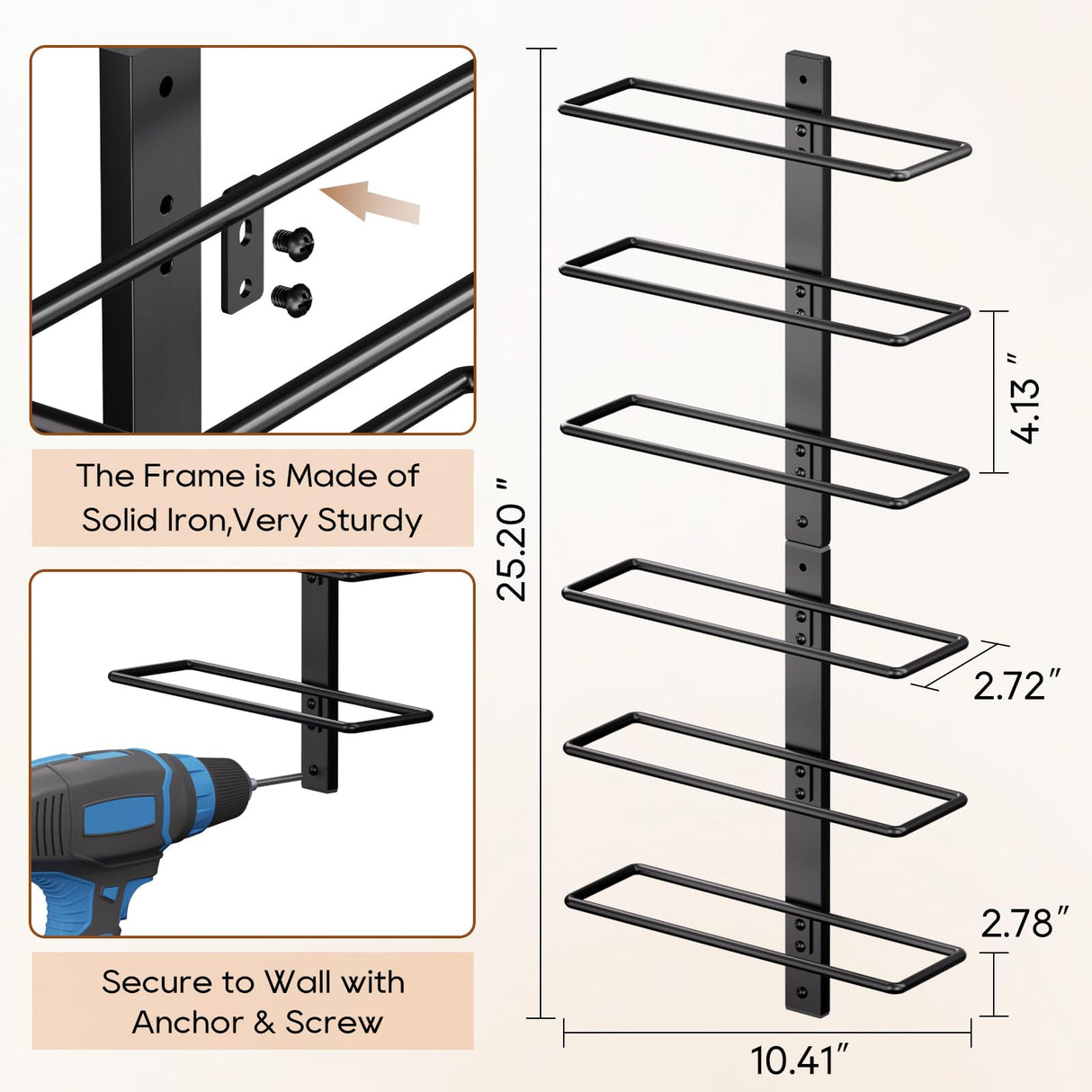 The Frame is Made of Solid Iron,Very Sturdy

Secure to Wall with Anchor & Screw

25.20 "

4.13 "

2.72"

2.78"

10.41"