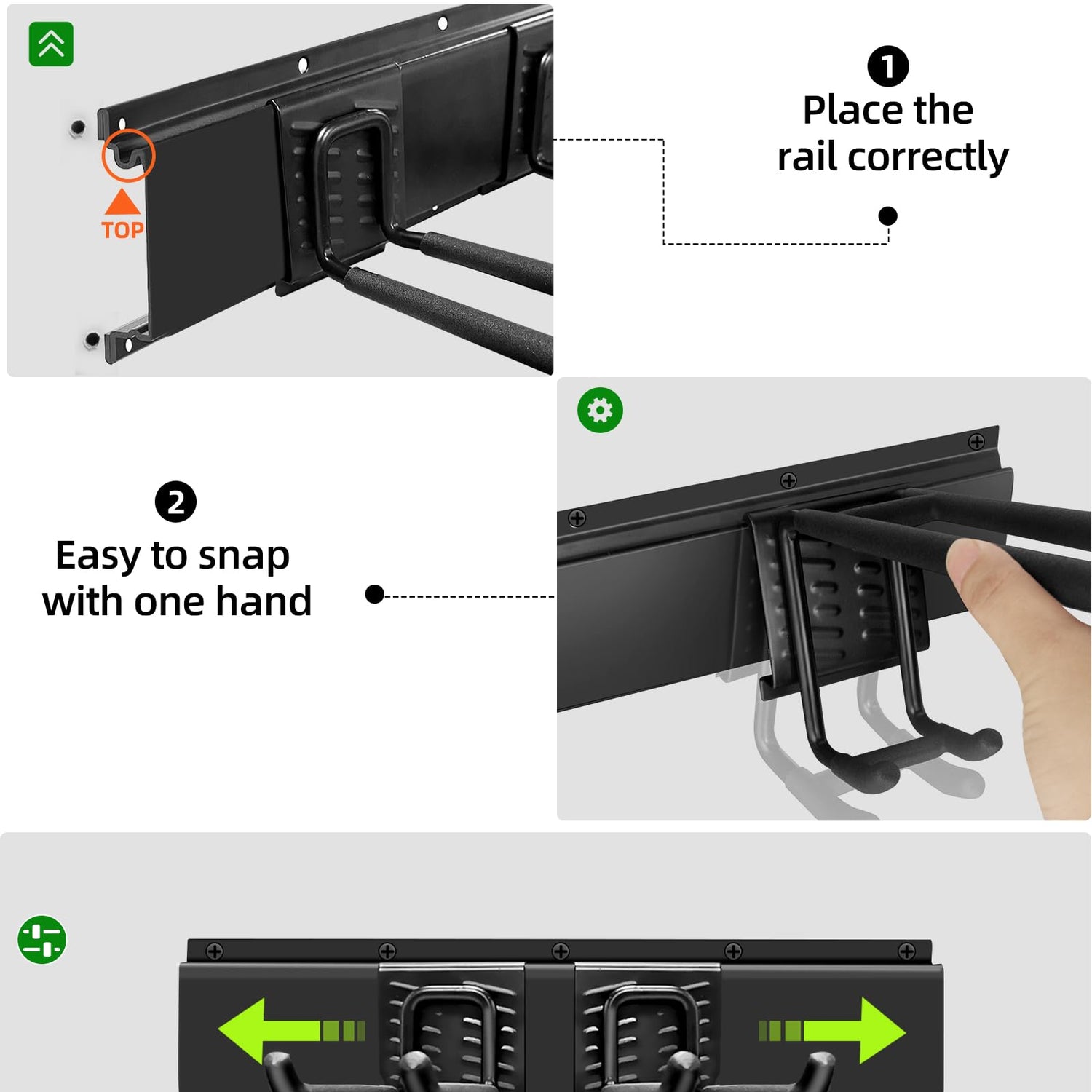 TOP

1
Place the rail correctly

2
Easy to snap with one hand