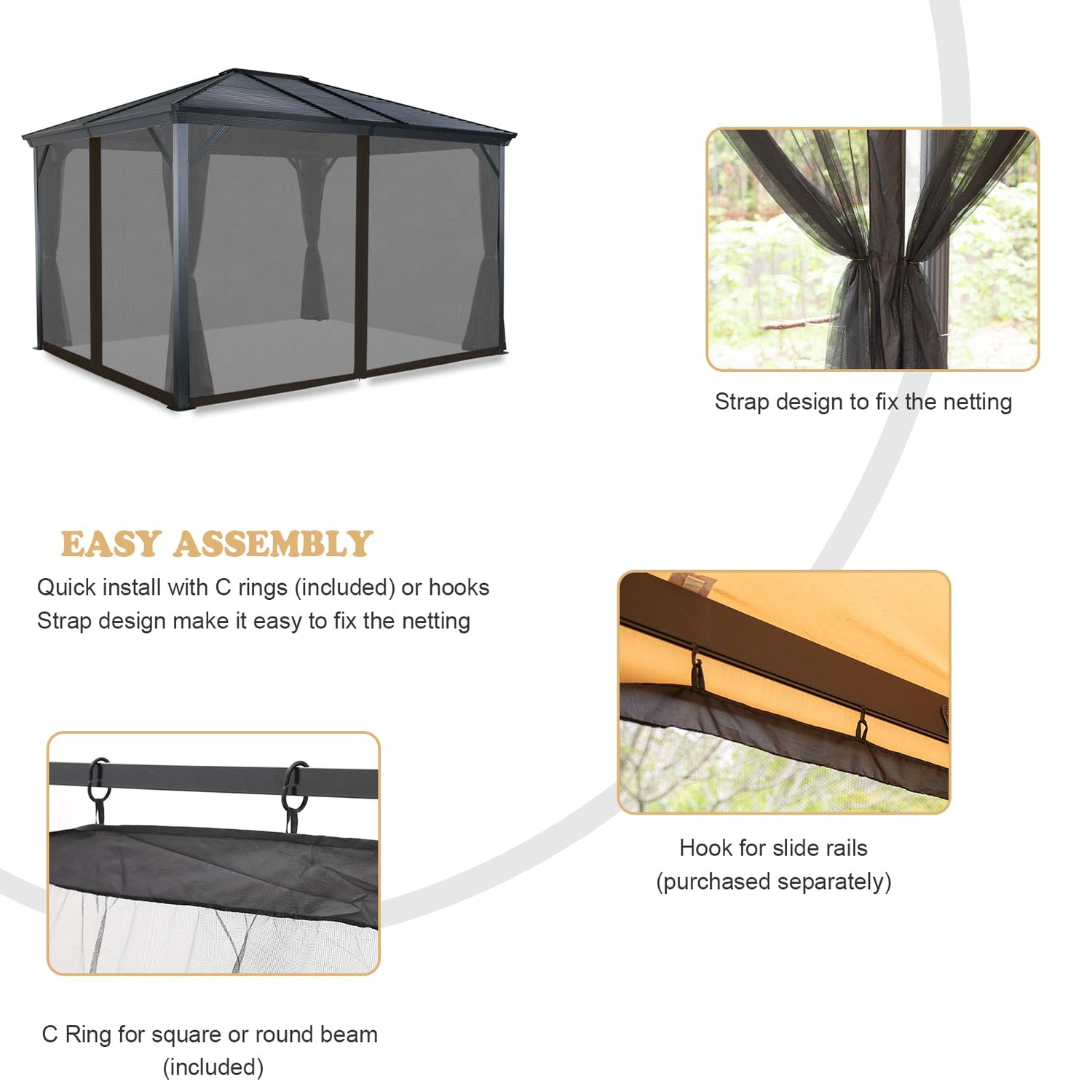 Strap design to fix the netting

EASY ASSEMBLY

Quick install with C rings (included) or hooks
Strap design make it easy to fix the netting

Hook for slide rails
(purchased separately)

C Ring for square or round beam
(included)