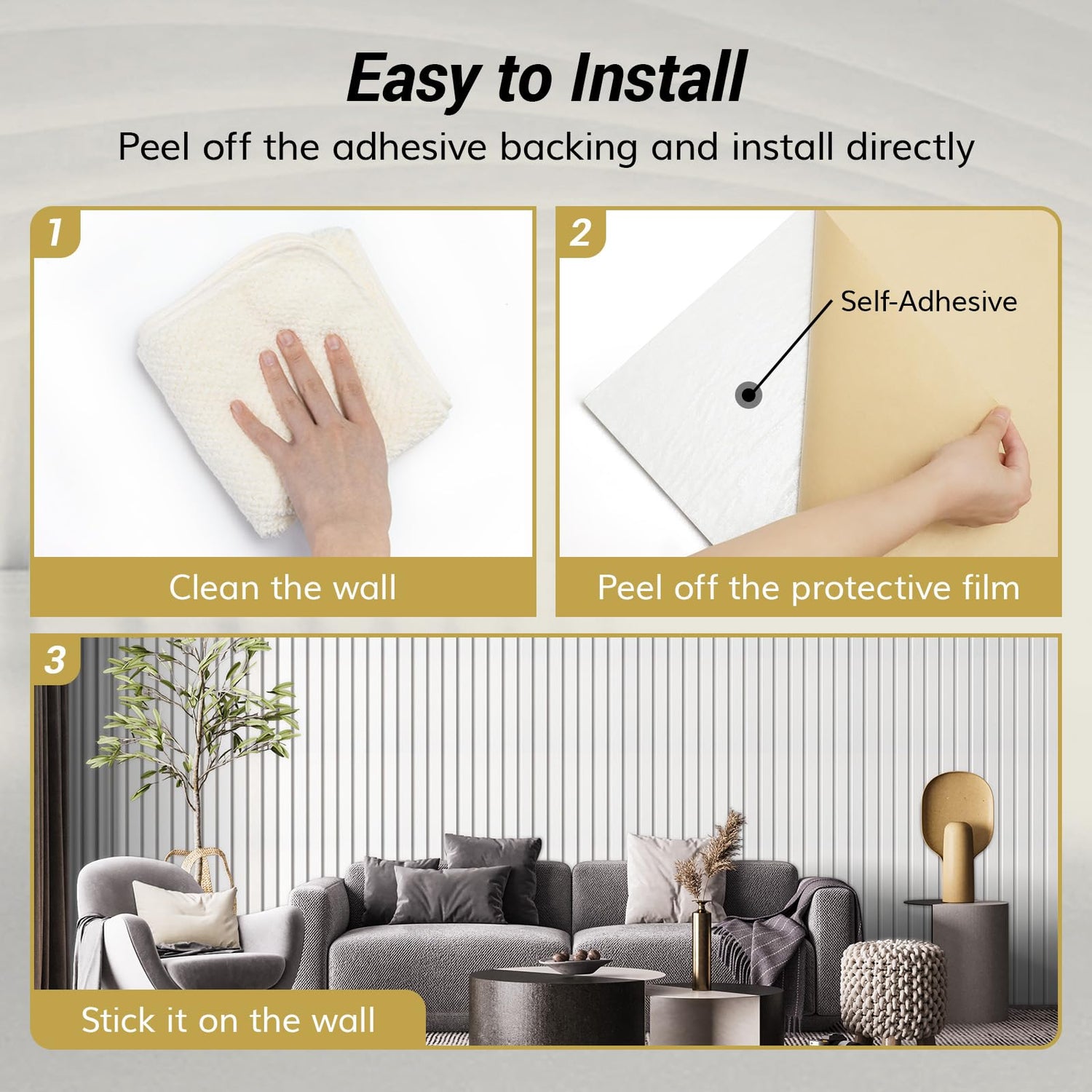 Easy to Install

Peel off the adhesive backing and install directly

1

Clean the wall

2

Self-Adhesive

Peel off the protective film

3

Stick it on the wall