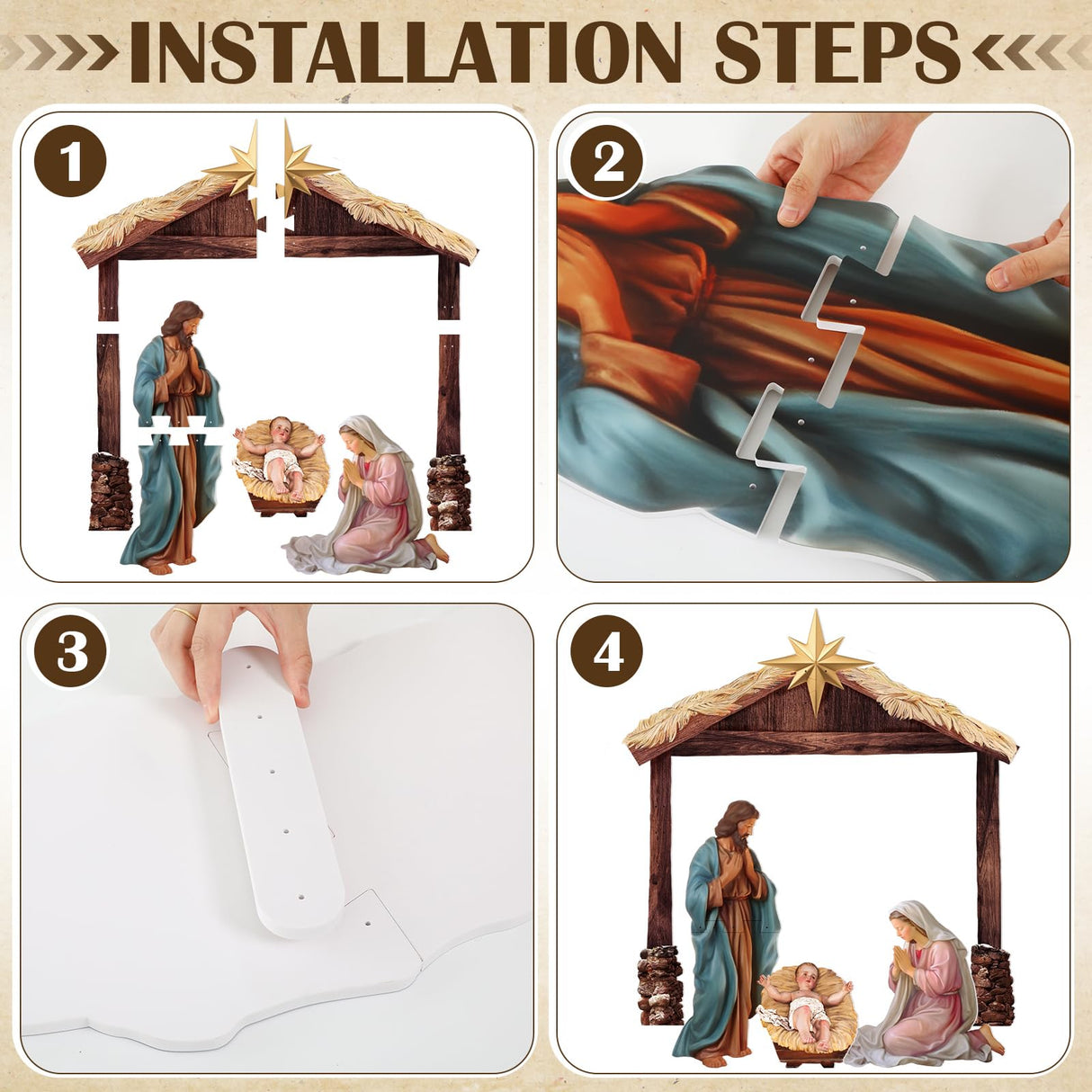 INSTALLATION STEPS

1

2

3

4