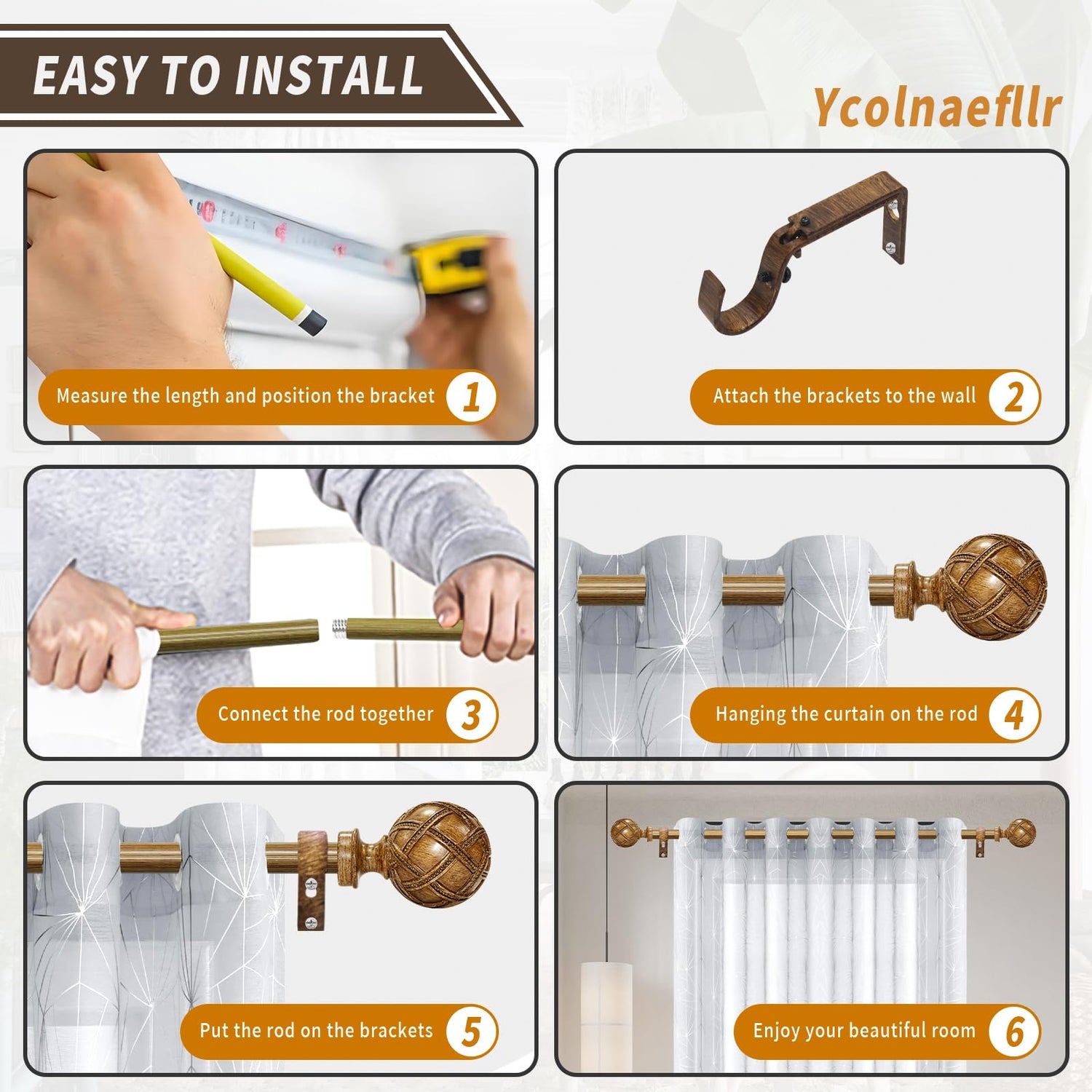 EASY TO INSTALL

Ycolnaefllr

Measure the length and position the bracket 1

Attach the brackets to the wall 2

Connect the rod together 3

Hanging the curtain on the rod 4

Put the rod on the brackets 5

Enjoy your beautiful room 6