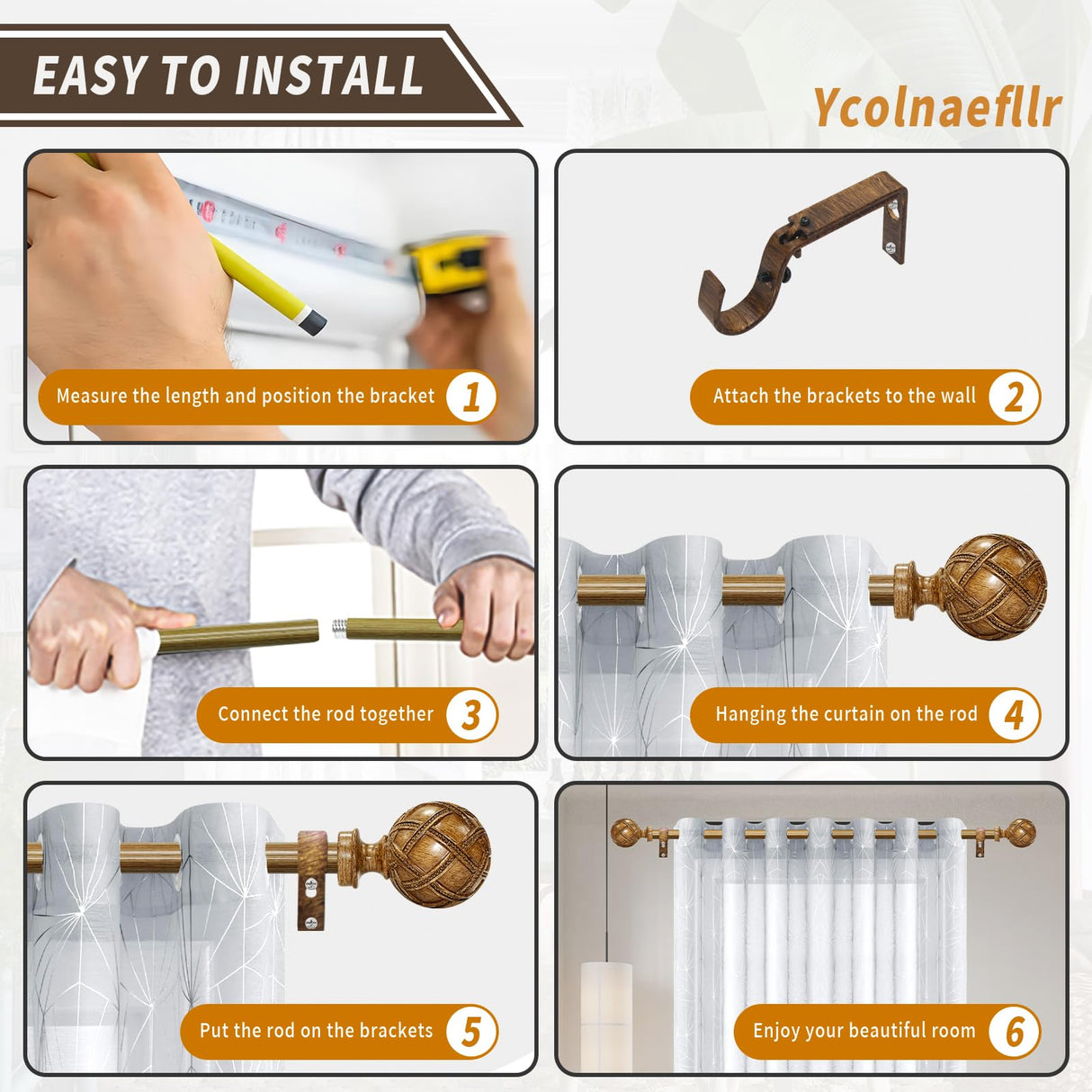 EASY TO INSTALL

Ycolnaefllr

Measure the length and position the bracket 1

Attach the brackets to the wall 2

Connect the rod together 3

Hanging the curtain on the rod 4

Put the rod on the brackets 5

Enjoy your beautiful room 6