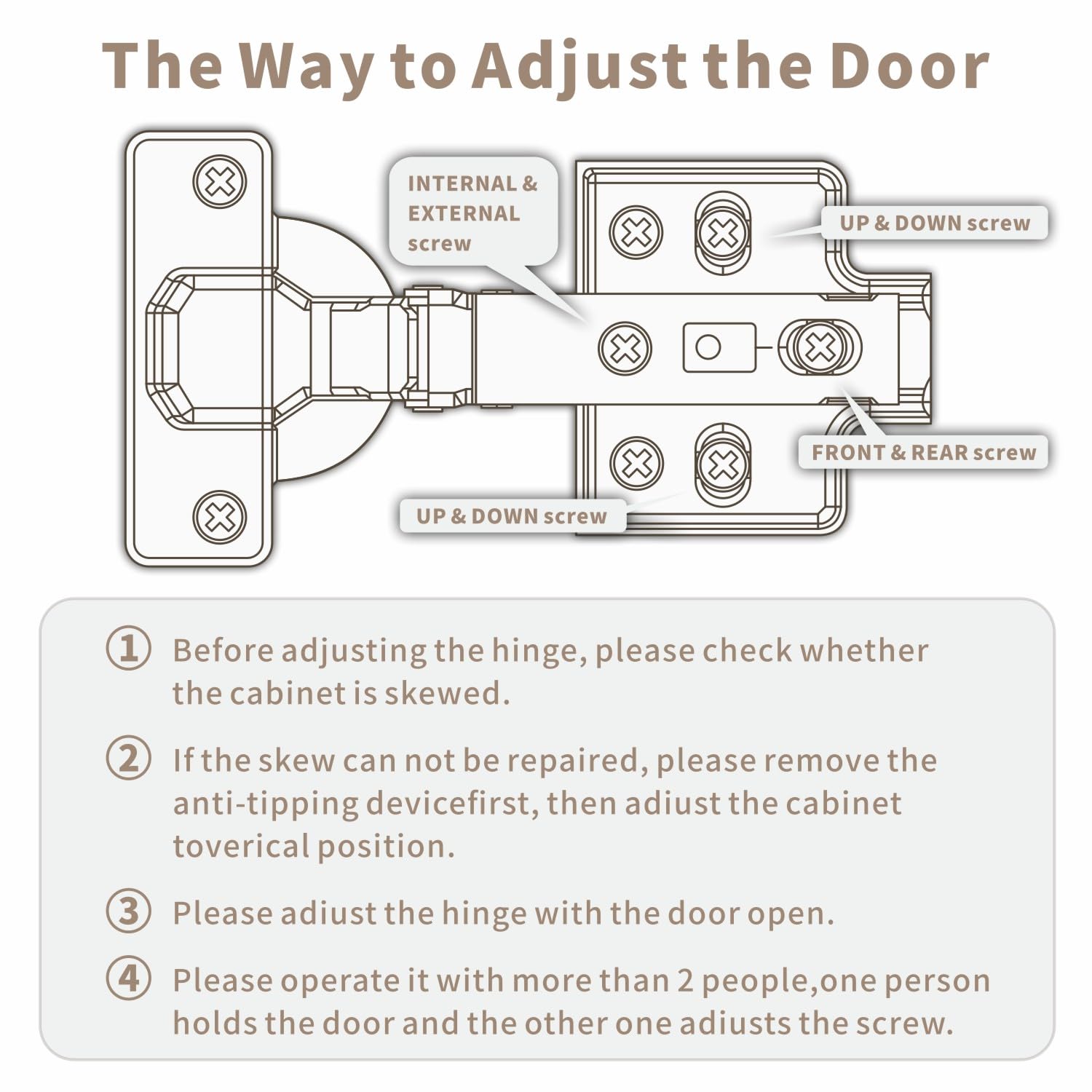 The Way to Adjust the Door

INTERNAL & EXTERNAL screw

UP & DOWN screw

FRONT & REAR screw

UP & DOWN screw

① Before adjusting the hinge, please check whether the cabinet is skewed.

② If the skew can not be repaired, please remove the anti-tipping devicefirst, then adiust the cabinet toverical position.

③ Please adiust the hinge with the door open.

④ Please operate it with more than 2 people,one person holds the door and the other one adiusts the screw.