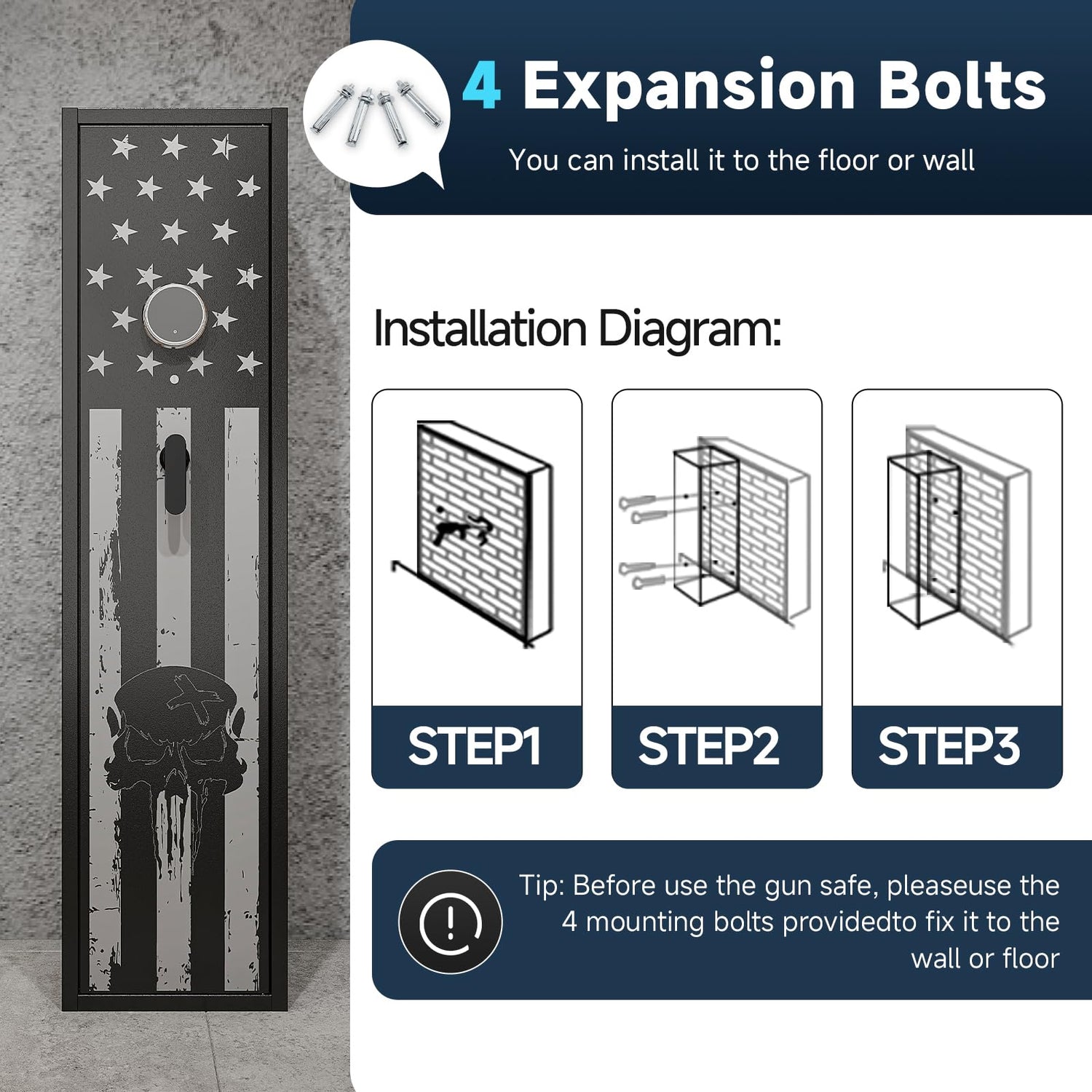 4 Expansion Bolts

You can install it to the floor or wall

Installation Diagram:

STEP1

STEP2

STEP3

Tip: Before use the gun safe, pleaseuse the 4 mounting bolts providedto fix it to the wall or floor